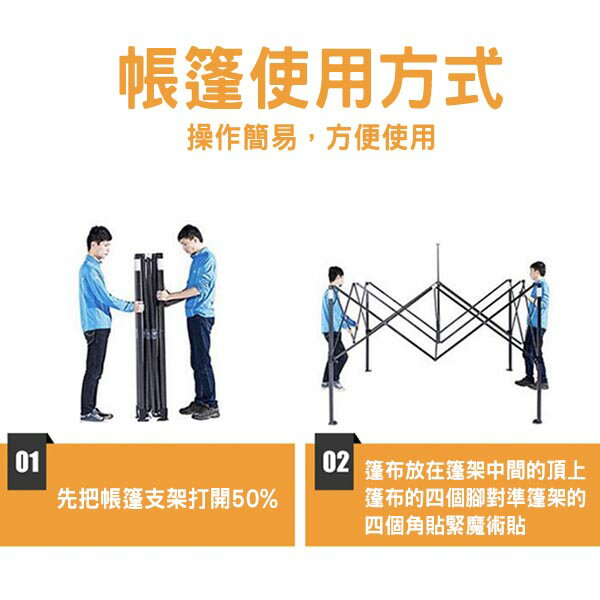 帳篷使用方式

操作簡易，方便使用

01

先把帳篷支架打開50%

02

篷布放在篷架中間的頂上
篷布的四個腳對準篷架的
四個角貼緊魔術貼