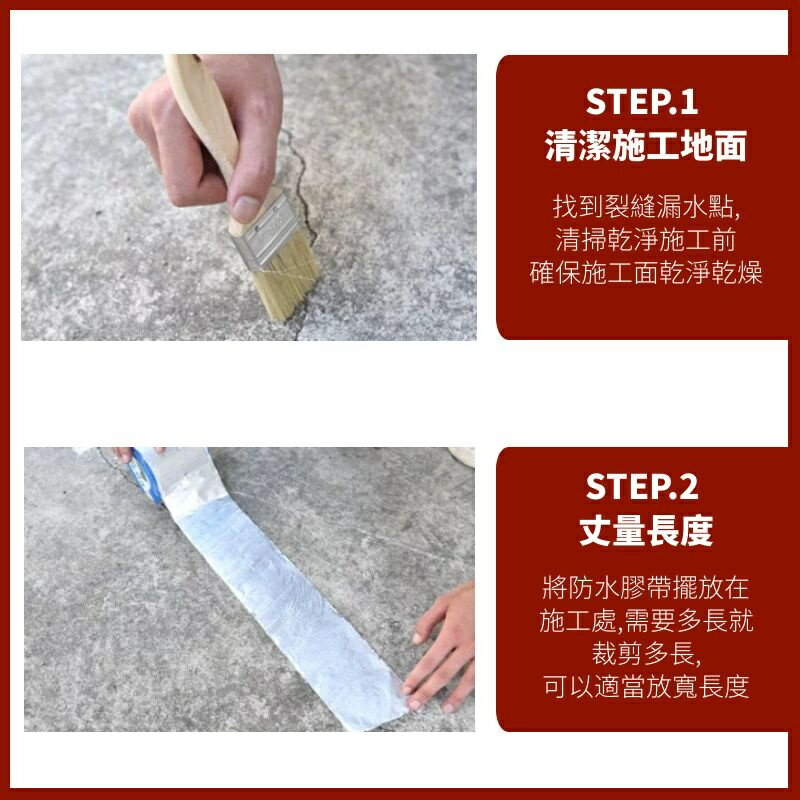 STEP.1
清潔施工地面

找到裂縫漏水點,
清掃乾淨施工前
確保施工面乾淨乾燥

STEP.2
丈量長度

將防水膠帶擺放在
施工處,需要多長就
裁剪多長,
可以適當放寬長度