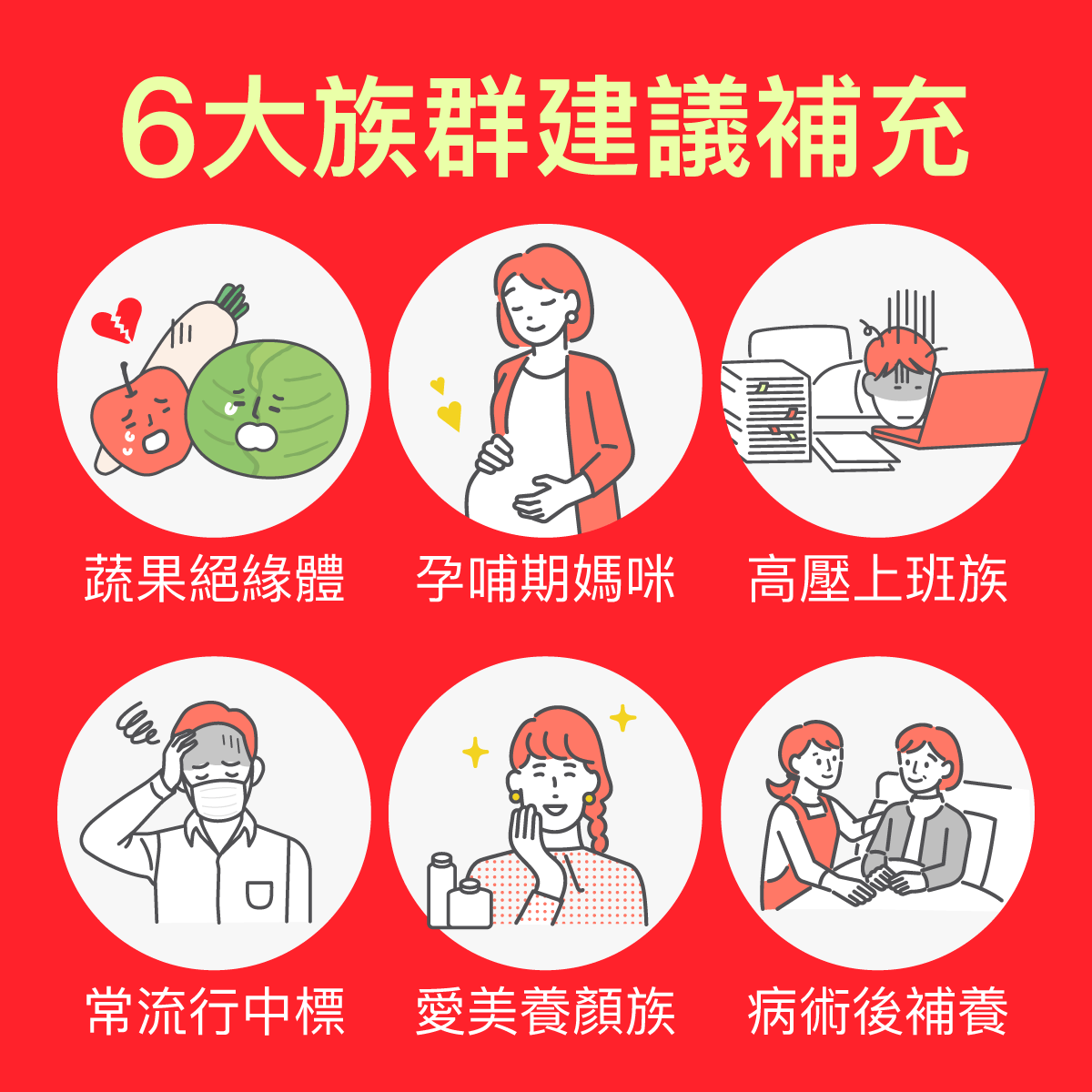 6大族群建議補充

蔬果絕緣體

孕哺期媽咪

高壓上班族

常流行中標

愛美養顏族

病術後補養