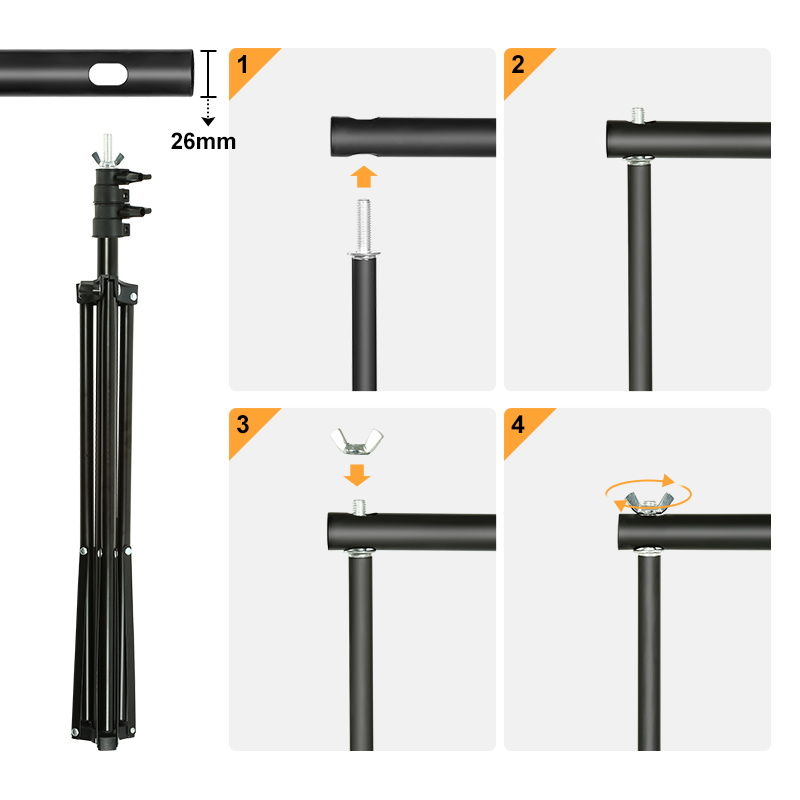 26mm

1

2

3

4