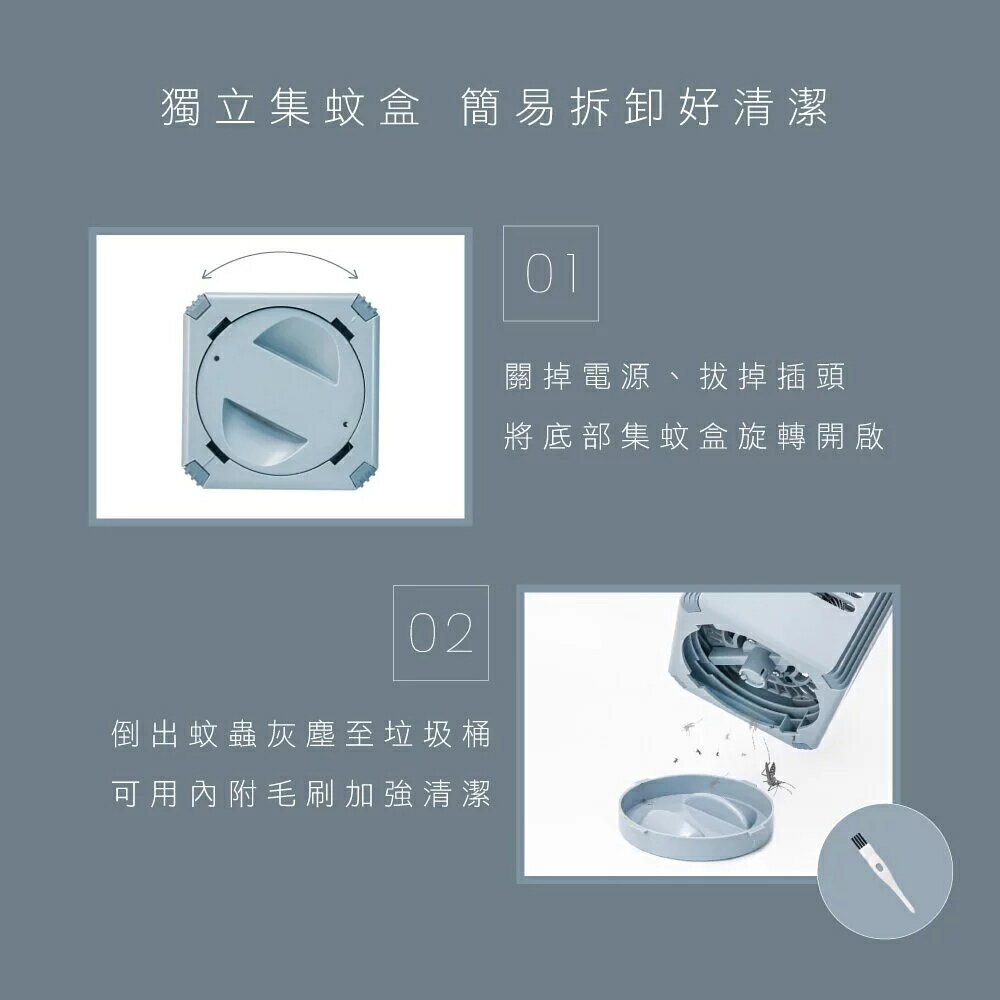 獨立集蚊盒 簡易拆卸好清潔

01

關掉電源、拔掉插頭
將底部集蚊盒旋轉開啟

02

倒出蚊蟲灰塵至垃圾桶
可用內附毛刷加強清潔