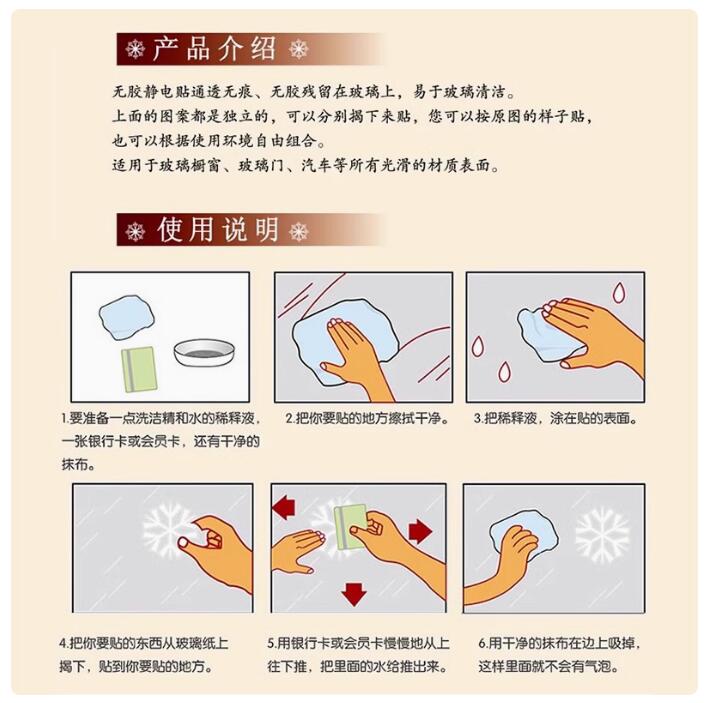 产品介绍

无胶静电贴通透无痕、无胶残留在玻璃上，易于玻璃清洁。
上面的图案都是独立的，可以分别揭下来贴，您可以按原图的样子贴，也可以根据使用环境自由组合。
适用于玻璃橱窗、玻璃门、汽车等所有光滑的材质表面。

使用说明

1.要准备一点洗洁精和水的稀释液，一张银行卡或会员卡，还有干净的抹布。

2.把你要贴的地方擦拭干净。

3.把稀释液，涂在贴的表面。

4.把你要贴的东西从玻璃纸上揭下，贴到你要贴的地方。

5.用银行卡或会员卡慢慢地从上往下推，把里面的水给推出来。

6.用干净的抹布在边上吸掉，这样里面就不会有气泡。