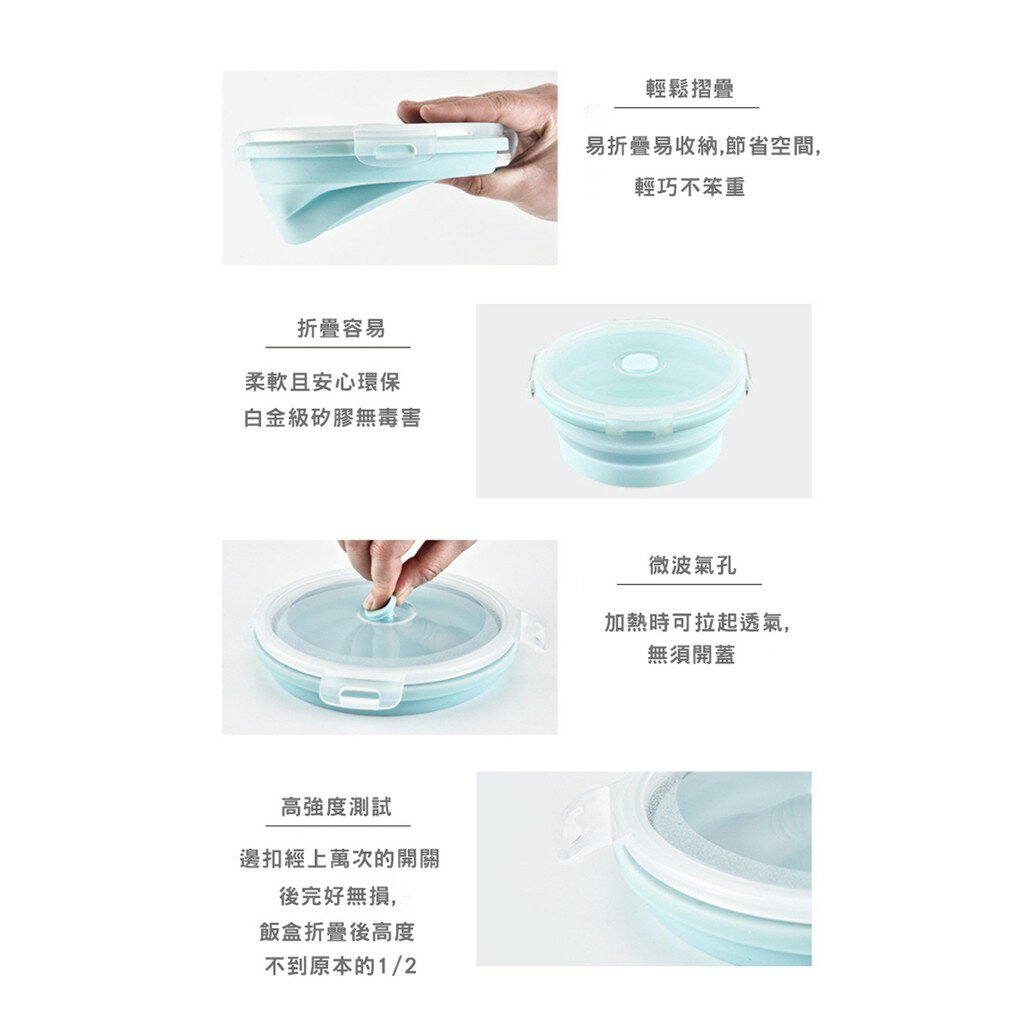 輕鬆摺疊

易折疊易收納,節省空間,
輕巧不笨重

折疊容易

柔軟且安心環保
白金級矽膠無毒害

微波氣孔

加熱時可拉起透氣,
無須開蓋

高強度測試

邊扣經上萬次的開關
後完好無損,
飯盒折疊後高度
不到原本的1/2