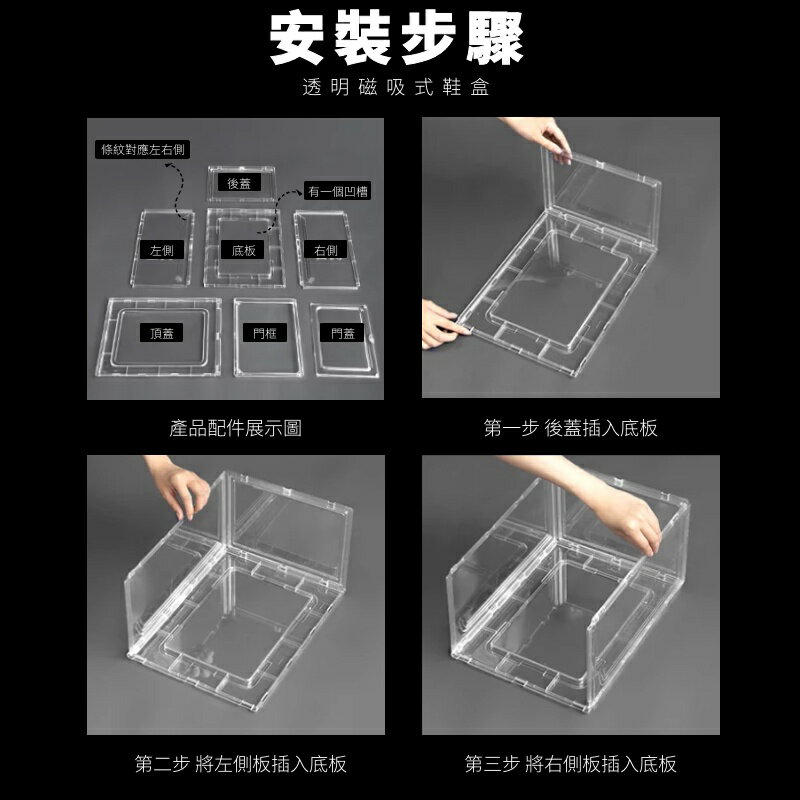 安裝步驟

透明磁吸式鞋盒

條紋對應左右側

後蓋

有一個凹槽

左側

底板

右側

頂蓋

門框

門蓋

產品配件展示圖

第一步 後蓋插入底板

第二步 將左側板插入底板

第三步 將右側板插入底板