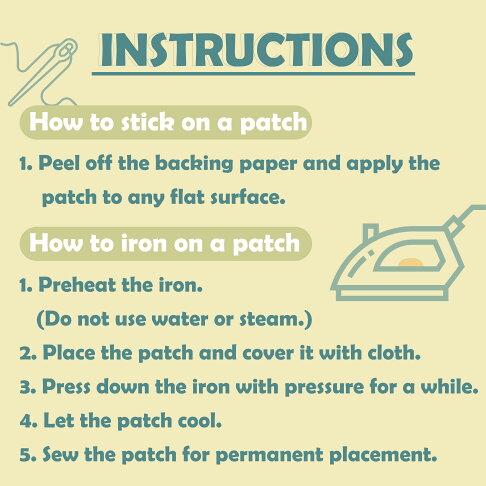 INSTRUCTIONS

How to stick on a patch

1. Peel off the backing paper and apply the patch to any flat surface.

How to iron on a patch

1. Preheat the iron.
(Do not use water or steam.)
2. Place the patch and cover it with cloth.
3. Press down the iron with pressure for a while.
4. Let the patch cool.
5. Sew the patch for permanent placement.