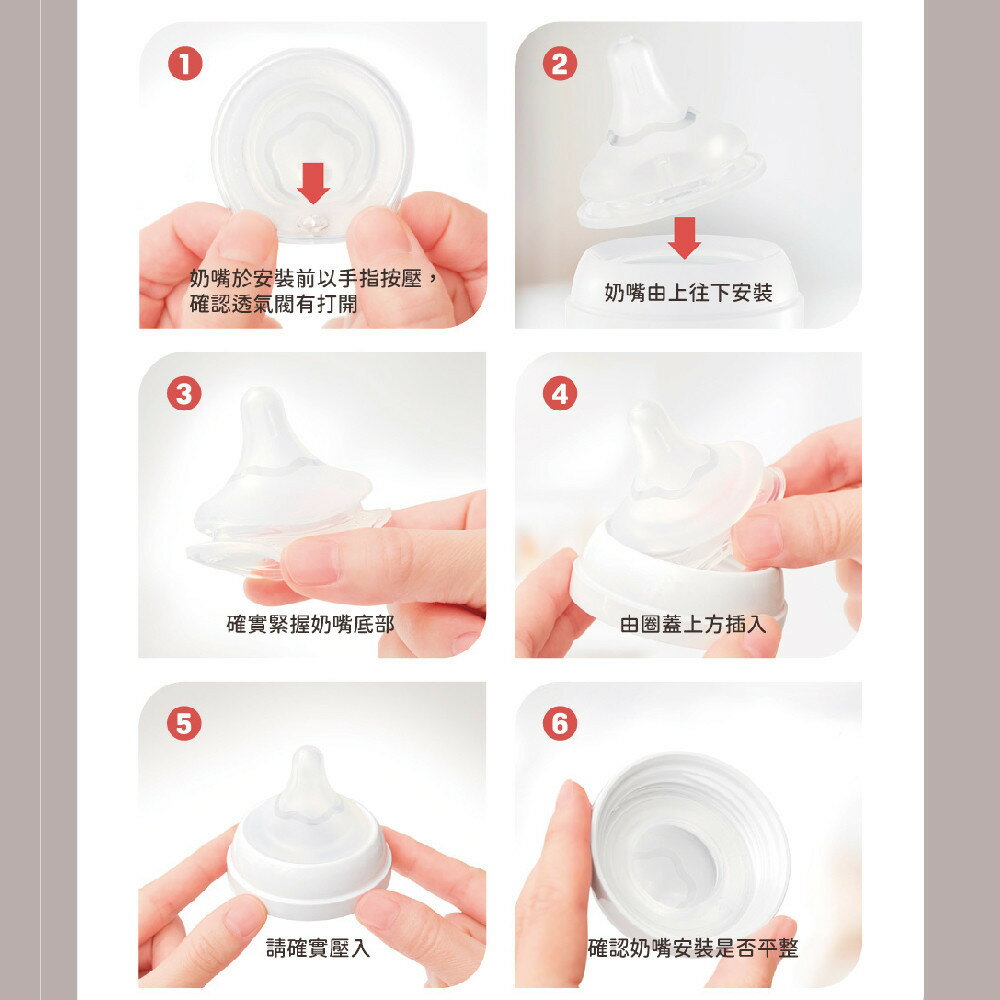 1
奶嘴於安裝前以手指按壓，確認透氣閥有打開

2
奶嘴由上往下安裝

3
確實緊握奶嘴底部

4
由圈蓋上方插入

5
請確實壓入

6
確認奶嘴安裝是否平整