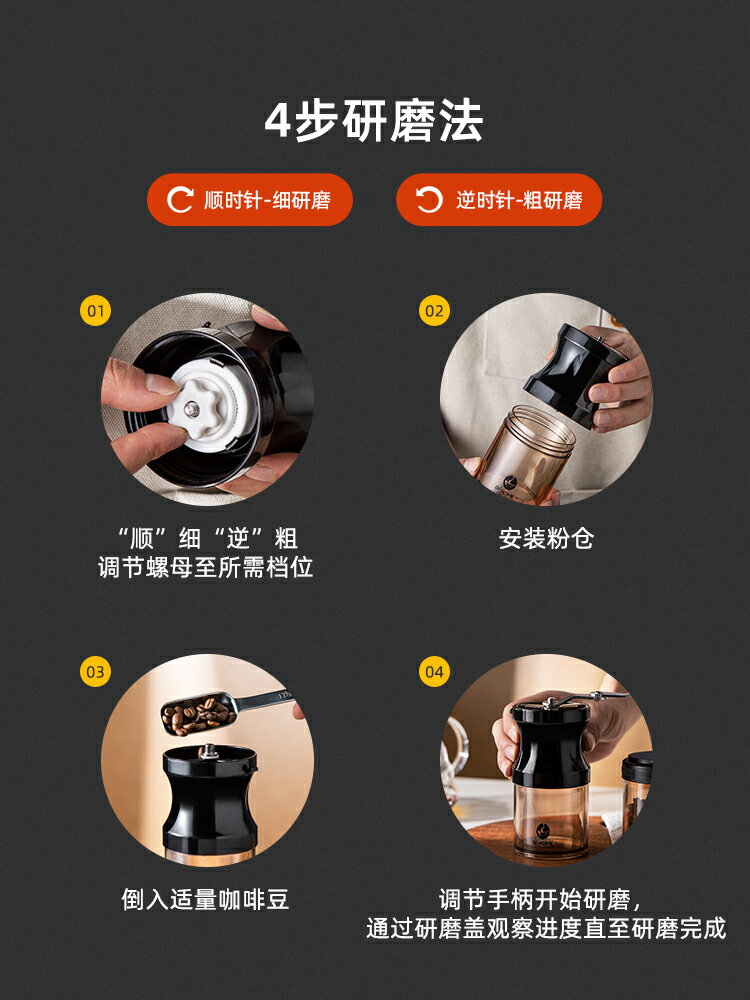 4步研磨法

顺时针-细研磨

逆时针-粗研磨

01

“顺”细“逆”粗
调节螺母至所需档位

02

安装粉仓

03

倒入适量咖啡豆

04

调节手柄开始研磨，
通过研磨盖观察进度直至研磨完成