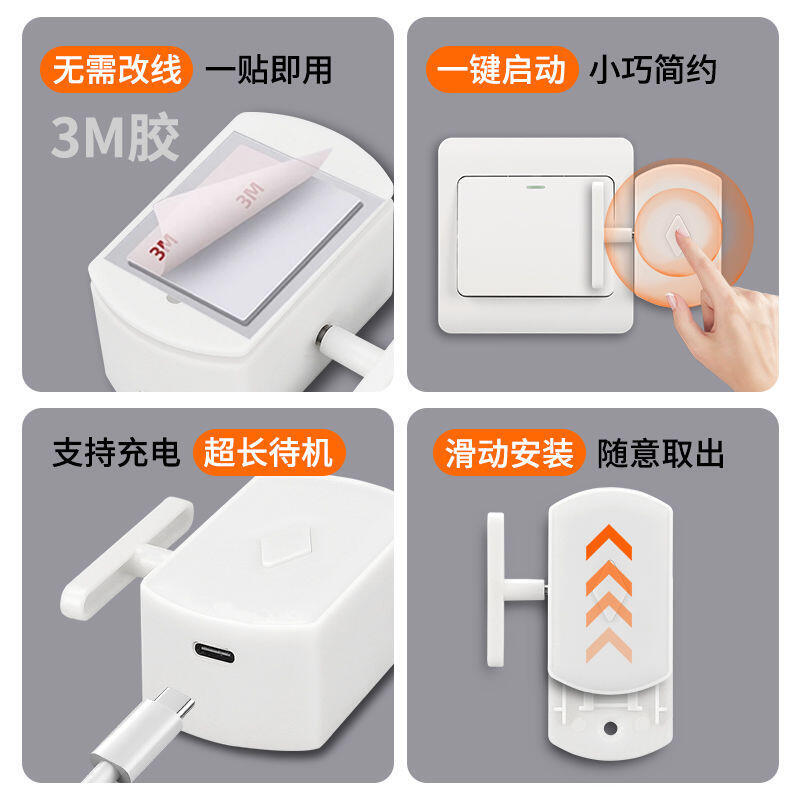 无需改线 一贴即用

3M胶

3M

3M

一键启动 小巧简约

支持充电 超长待机

滑动安装 随意取出