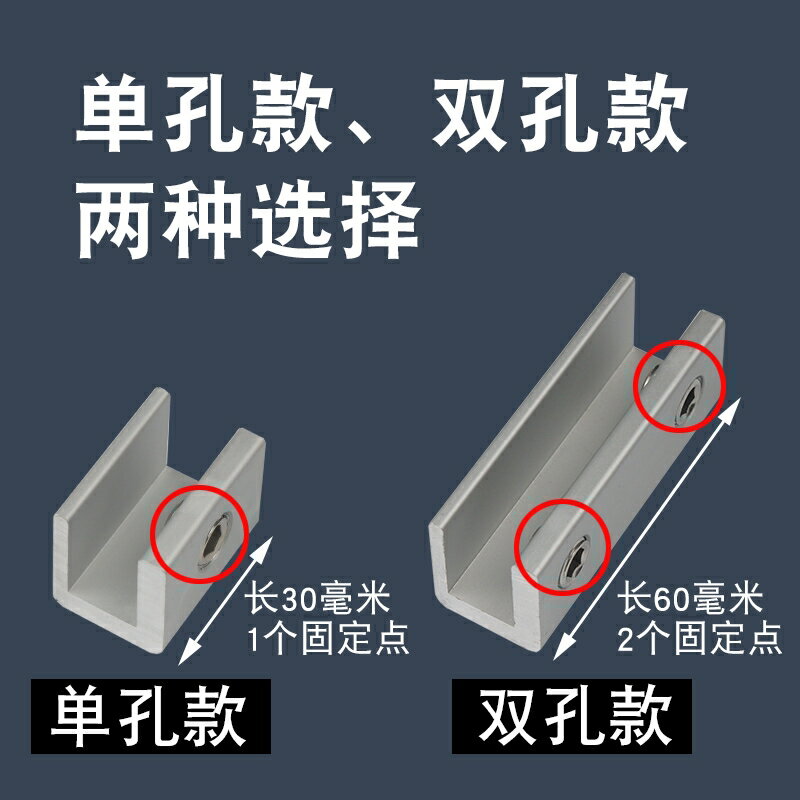 单孔款、双孔款
两种选择

长30毫米
1个固定点

单孔款

长60毫米
2个固定点

双孔款