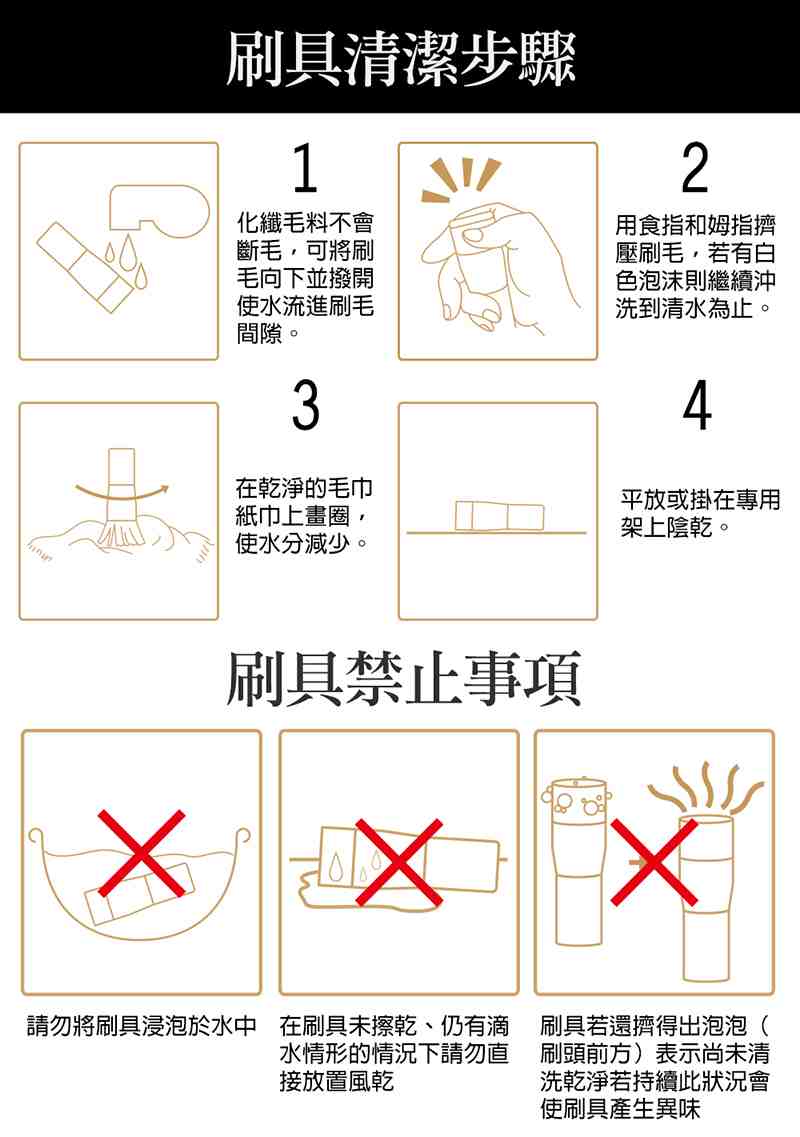 刷具清潔步驟

1
化纖毛料不會斷毛，可將刷毛向下並撥開使水流進刷毛間隙。

2
用食指和姆指擠壓刷毛，若有白色泡沫則繼續沖洗到清水為止。

3
在乾淨的毛巾紙巾上畫圈，使水分減少。

4
平放或掛在專用架上陰乾。

刷具禁止事項

請勿將刷具浸泡於水中

在刷具未擦乾、仍有滴水情形的情況下請勿直接放置風乾

刷具若還擠得出泡泡（刷頭前方）表示尚未清洗乾淨若持續此狀況會使刷具產生異味