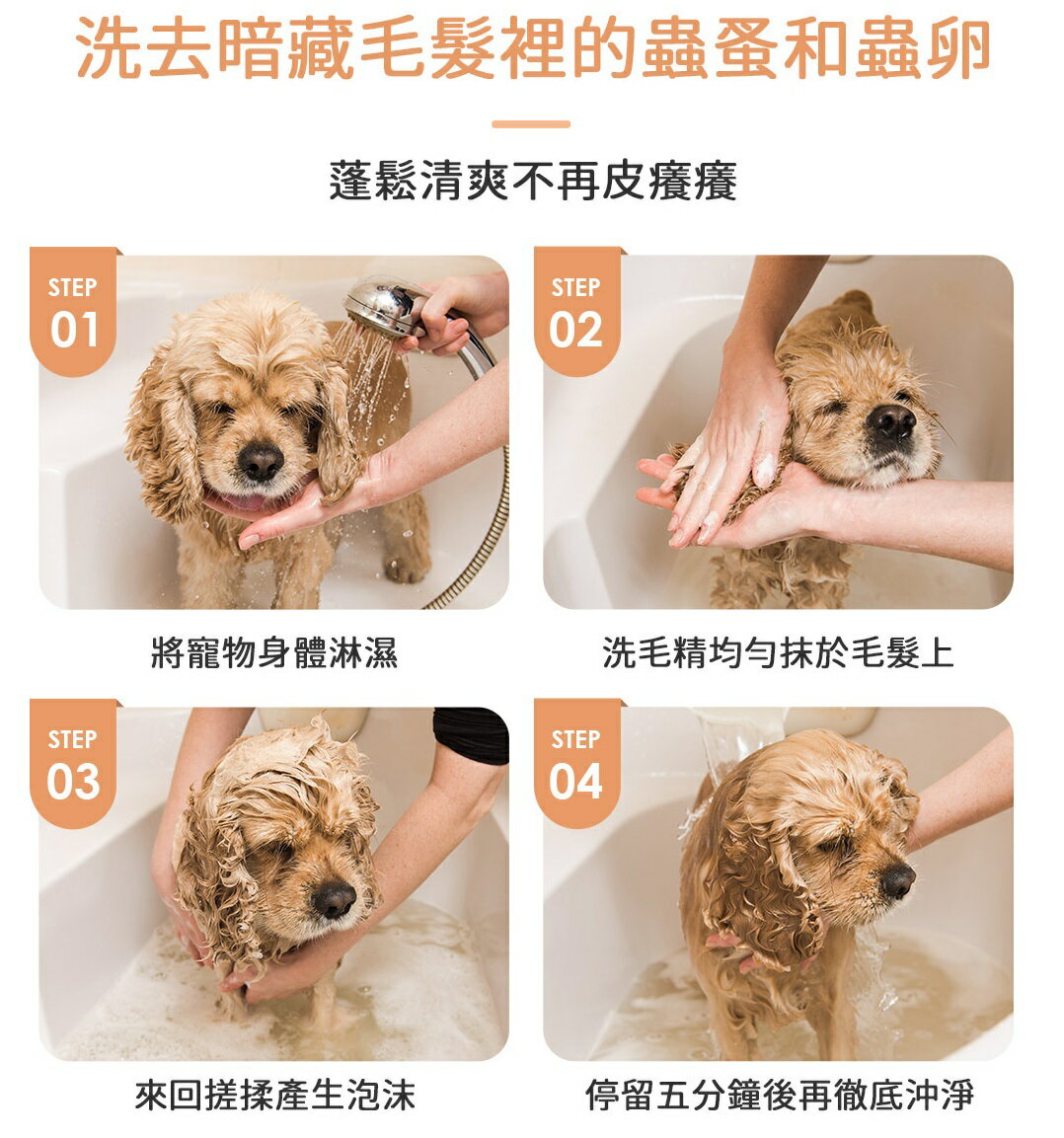 洗去暗藏毛髮裡的蟲蚤和蟲卵

蓬鬆清爽不再皮癢癢

STEP 01

將寵物身體淋濕

STEP 02

洗毛精均勻抹於毛髮上

STEP 03

來回搓揉產生泡沫

STEP 04

停留五分鐘後再徹底沖淨