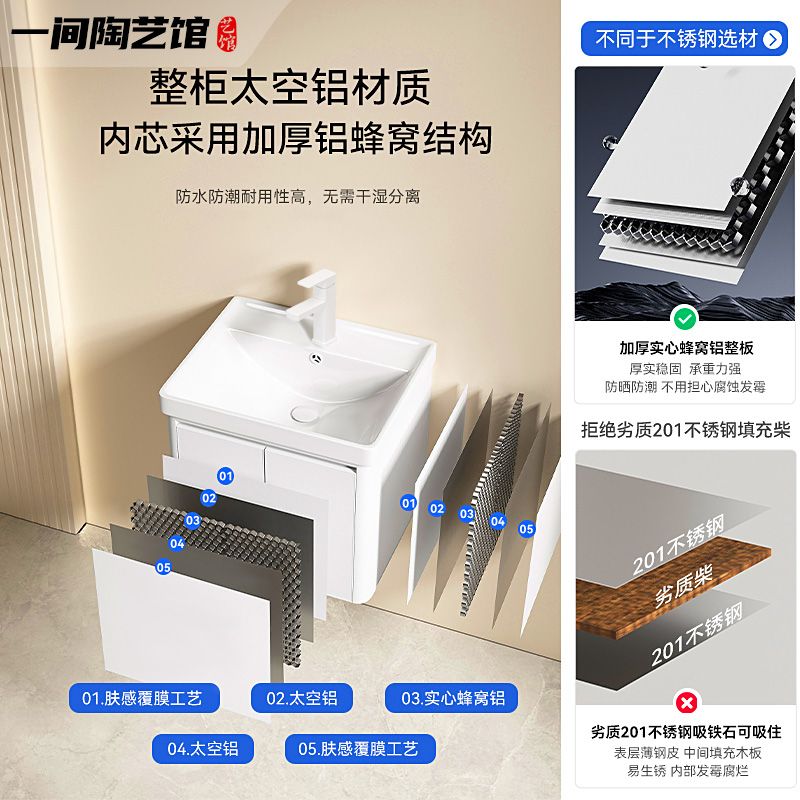 一间陶艺馆 艺馆

整柜太空铝材质
内芯采用加厚铝蜂窝结构

防水防潮耐用性高，无需干湿分离

01
02
03
04
05

01
02
03
04
05

01.肤感覆膜工艺
02.太空铝
03.实心蜂窝铝
04.太空铝
05.肤感覆膜工艺

不同于不锈钢选材

加厚实心蜂窝铝整板
厚实稳固 承重力强
防晒防潮 不用担心腐蚀发霉

拒绝劣质201不锈钢填充柴

201不锈钢
劣质柴
201不锈钢

劣质201不锈钢吸铁石可吸住
表层薄钢皮 中间填充木板
易生锈 内部发霉腐烂