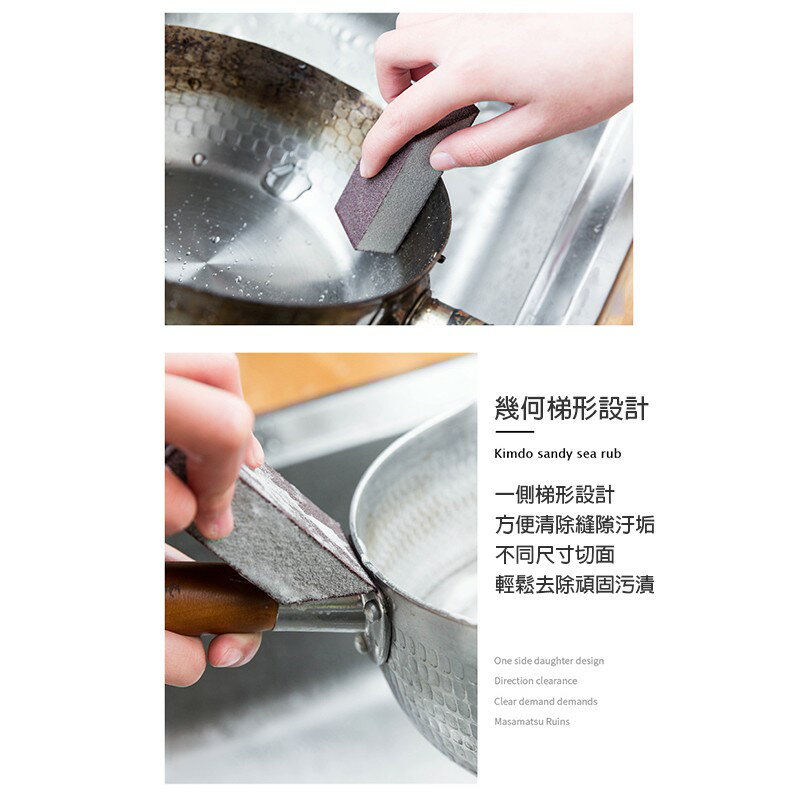 幾何梯形設計

Kimdo sandy sea rub

一側梯形設計
方便清除縫隙汙垢
不同尺寸切面
輕鬆去除頑固污漬

One side daughter design
Direction clearance
Clear demand demands
Masamatsu Ruins