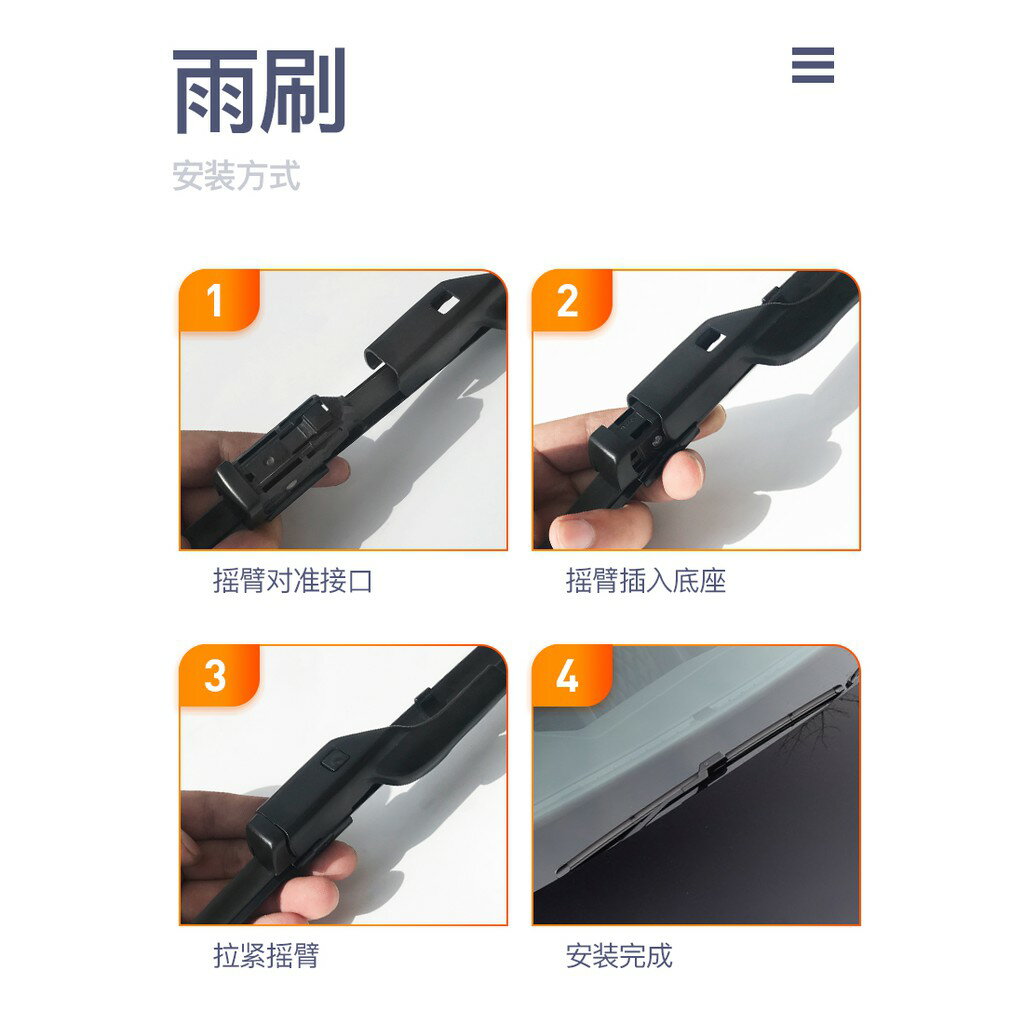 雨刷

安装方式

1

摇臂对准接口

2

摇臂插入底座

3

拉紧摇臂

4

安装完成