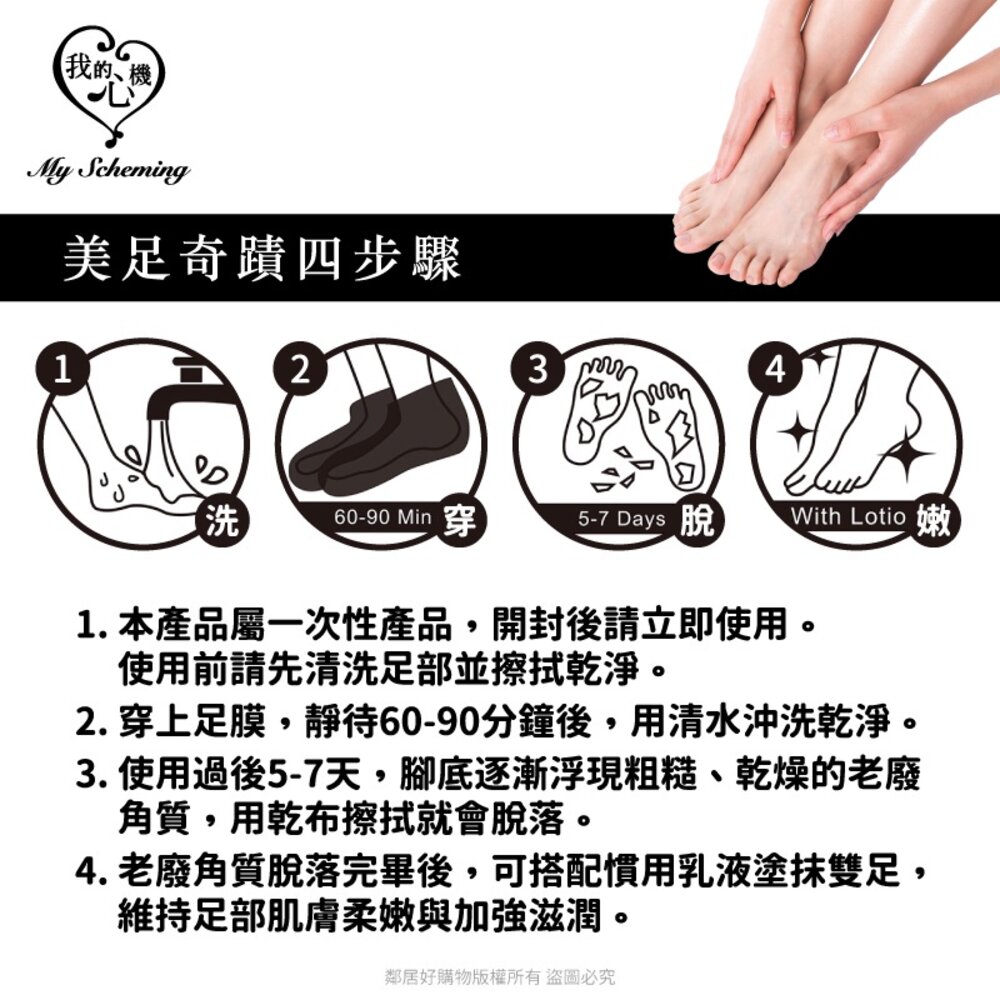 我的心機
My Scheming

美足奇蹟四步驟

1
洗

2
60-90 Min 穿

3
5-7 Days 脫

4
With Lotio 嫩

1. 本產品屬一次性產品，開封後請立即使用。使用前請先清洗足部並擦拭乾淨。
2. 穿上足膜，靜待60-90分鐘後，用清水沖洗乾淨。
3. 使用過後5-7天，腳底逐漸浮現粗糙、乾燥的老廢角質，用乾布擦拭就會脫落。
4. 老廢角質脫落完畢後，可搭配慣用乳液塗抹雙足，維持足部肌膚柔嫩與加強滋潤。

鄰居好購物版權所有 盜圖必究