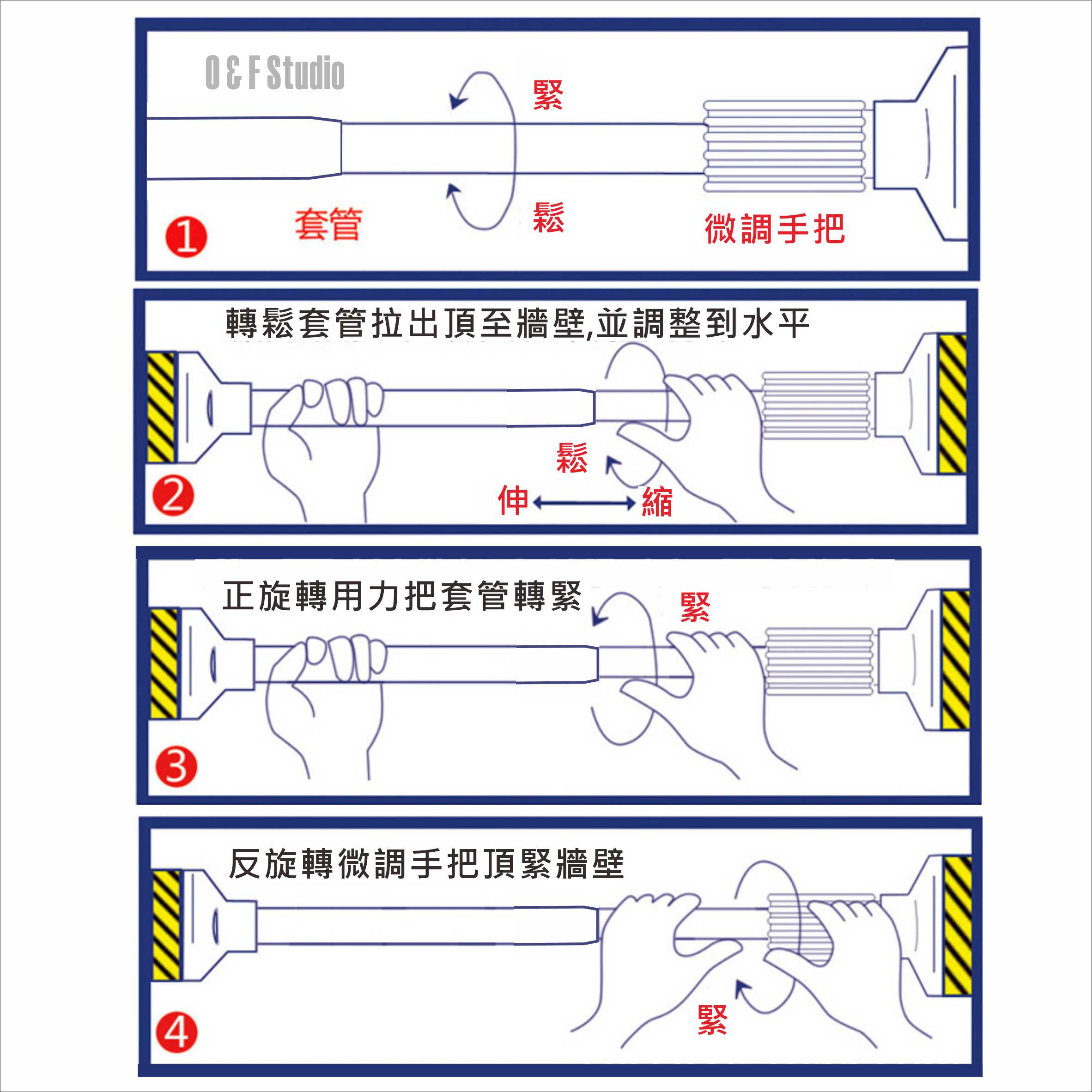 O & F Studio

緊

鬆

套管

微調手把

1

轉鬆套管拉出頂至牆壁,並調整到水平

鬆

伸

縮

2

正旋轉用力把套管轉緊

緊

3

反旋轉微調手把頂緊牆壁

緊

4