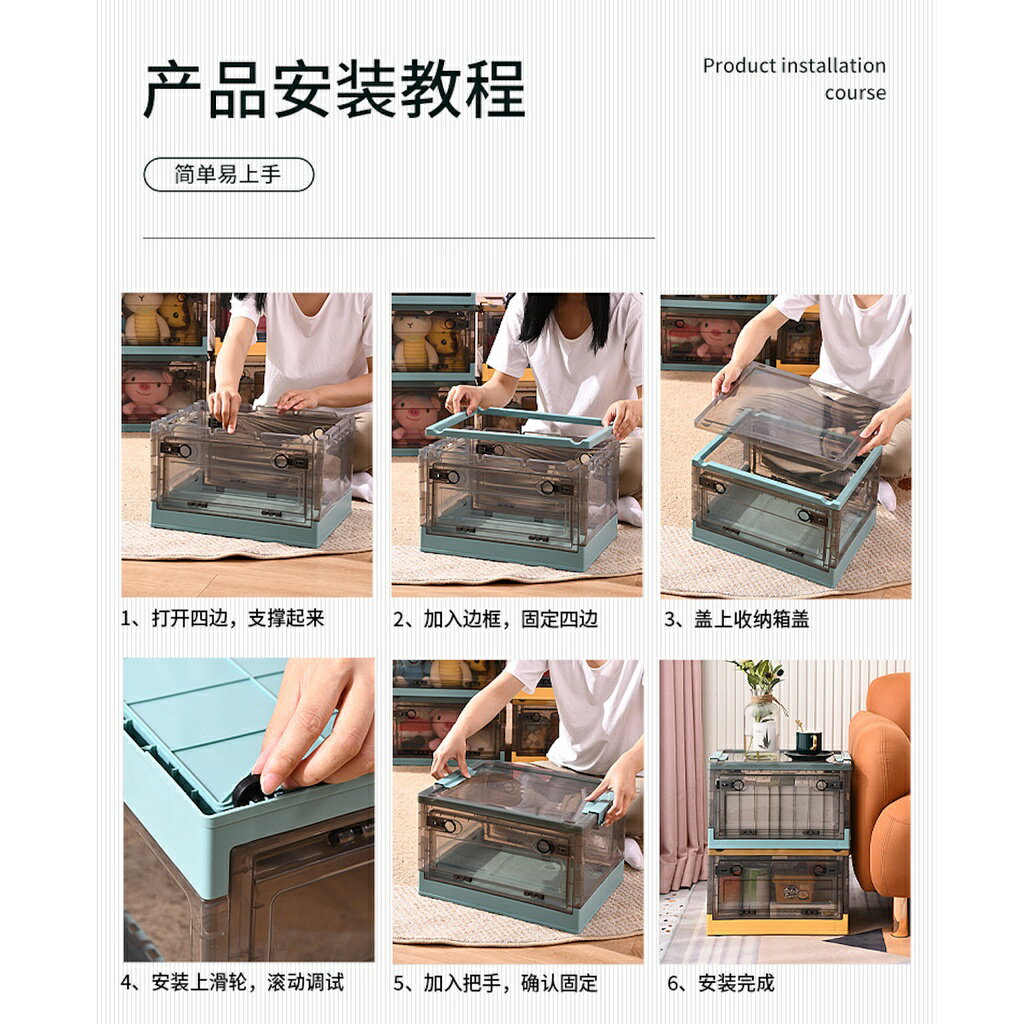 产品安装教程

Product installation course

简单易上手

1、打开四边，支撑起来

2、加入边框，固定四边

3、盖上收纳箱盖

4、安装上滑轮，滚动调试

5、加入把手，确认固定

6、安装完成