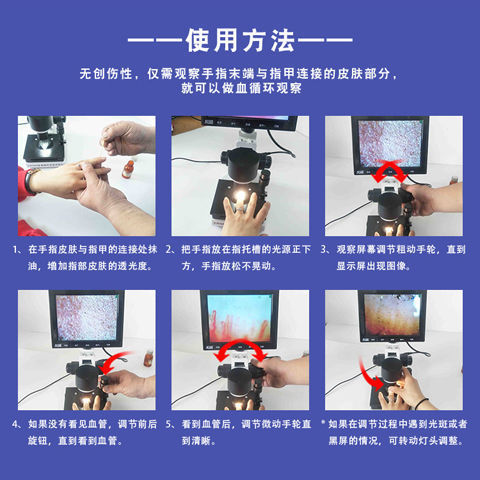 ——使用方法——

无创伤性，仅需观察手指末端与指甲连接的皮肤部分，就可以做血循环观察

1、在手指皮肤与指甲的连接处抹油，增加指部皮肤的透光度。

2、把手指放在指托槽的光源正下方，手指放松不晃动。

3、观察屏幕调节粗动手轮，直到显示屏出现图像。

4、如果没有看见血管，调节前后旋钮，直到看到血管。

5、看到血管后，调节微动手轮直到清晰。

* 如果在调节过程中遇到光斑或者黑屏的情况，可转动灯头调整。