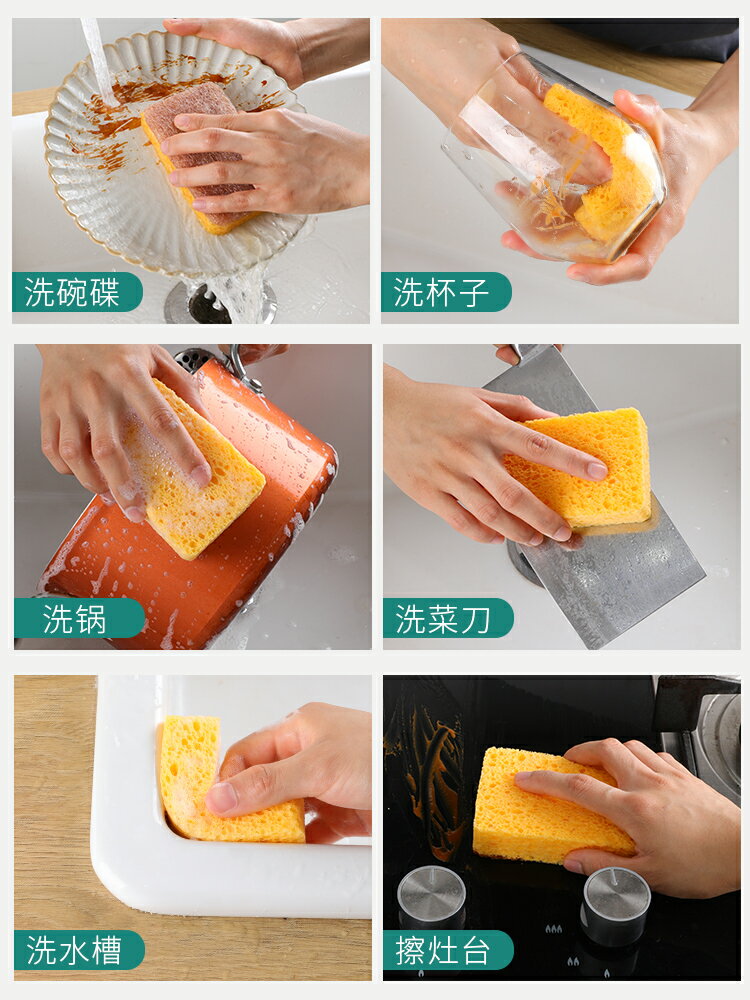 洗碗碟

洗杯子

洗锅

洗菜刀

洗水槽

擦灶台