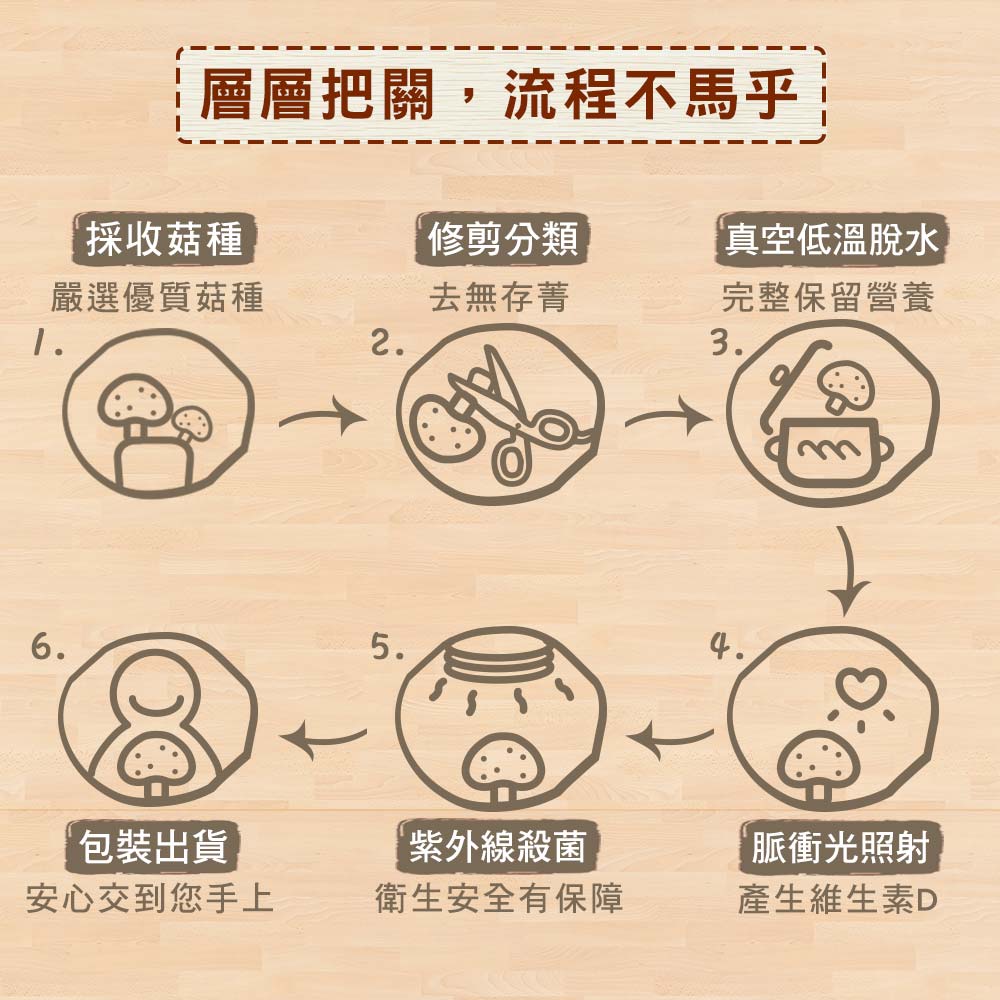 層層把關，流程不馬乎

採收菇種
嚴選優質菇種
1.

修剪分類
去無存菁
2.

真空低溫脫水
完整保留營養
3.

4.
脈衝光照射
產生維生素D

5.
紫外線殺菌
衛生安全有保障

6.
包裝出貨
安心交到您手上