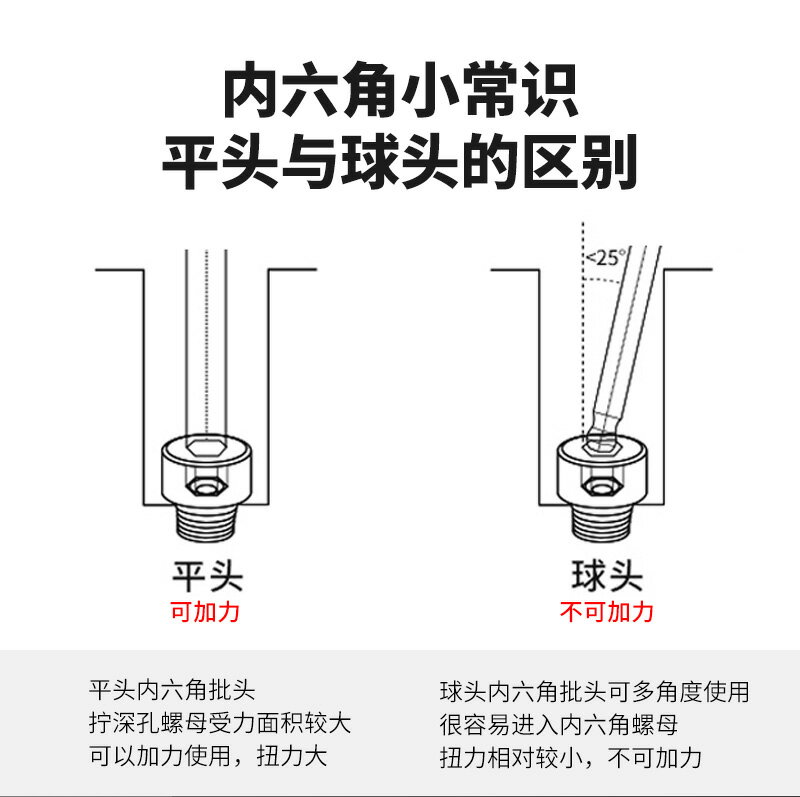 内六角小常识
平头与球头的区别

<25°

平头
可加力

球头
不可加力

平头内六角批头
拧深孔螺母受力面积较大
可以加力使用，扭力大

球头内六角批头可多角度使用
很容易进入内六角螺母
扭力相对较小，不可加力