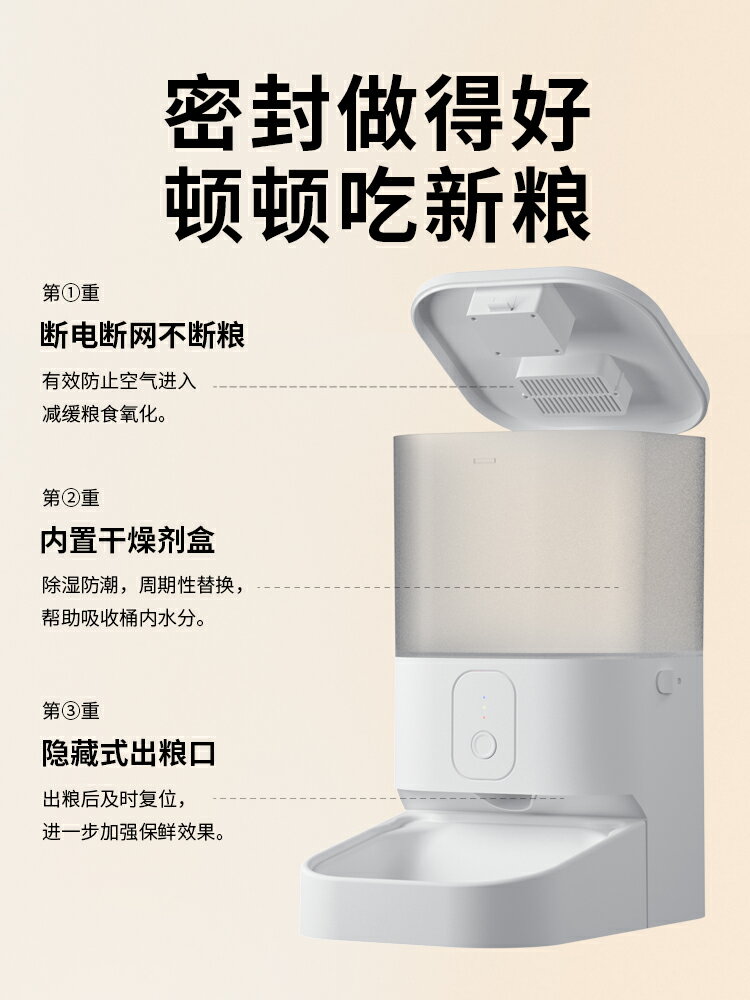 密封做得好
顿顿吃新粮

第①重
断电断网不断粮
有效防止空气进入
减缓粮食氧化。

第②重
内置干燥剂盒
除湿防潮，周期性替换，
帮助吸收桶内水分。

第③重
隐藏式出粮口
出粮后及时复位，
进一步加强保鲜效果。