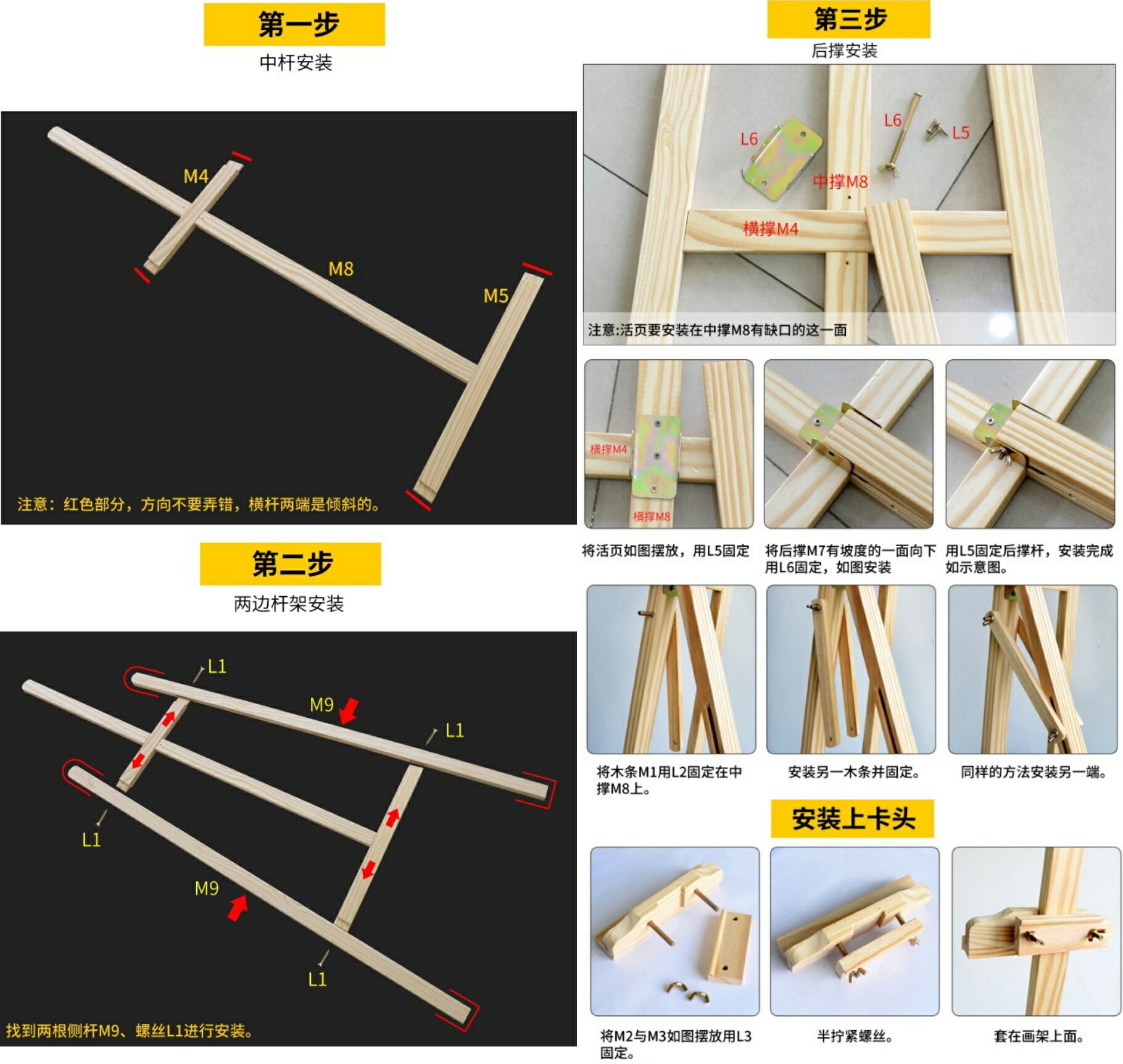 第一步

中杆安装

M4

M8

M5

注意：红色部分，方向不要弄错，横杆两端是倾斜的。

第二步

两边杆架安装

L1

M9

L1

L1

M9

L1

找到两根侧杆M9、螺丝L1进行安装。

第三步

后撑安装

L6

L6

L5

中撑M8

横撑M4

注意:活页要安装在中撑M8有缺口的这一面

横撑M4

横撑M8

将活页如图摆放，用L5固定

将后撑M7有坡度的一面向下用L6固定，如图安装

用L5固定后撑杆，安装完成如示意图。

将木条M1用L2固定在中撑M8上。

安装另一木条并固定。

同样的方法安装另一端。

安装上卡头

将M2与M3如图摆放用L3固定。

半拧紧螺丝。

套在画架上面。