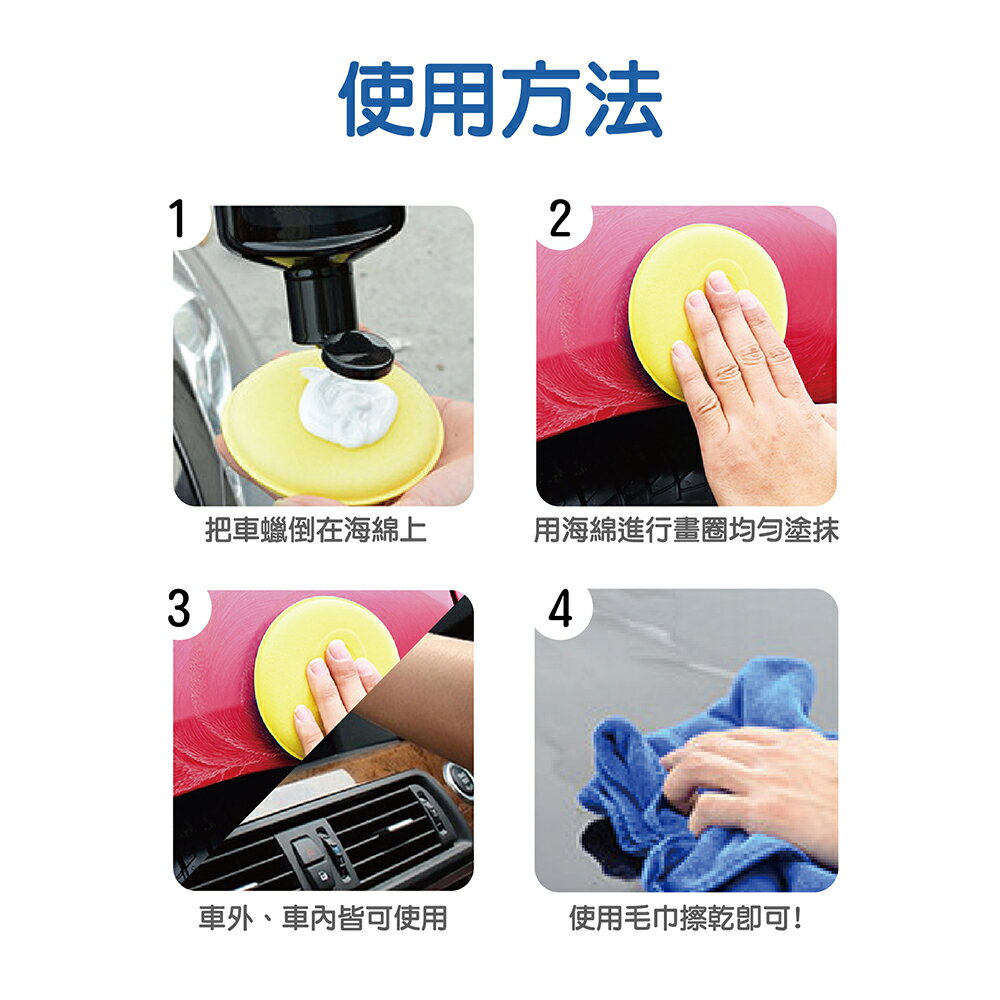 使用方法

1

把車蠟倒在海綿上

2

用海綿進行畫圈均勻塗抹

3

車外、車內皆可使用

4

使用毛巾擦乾即可!