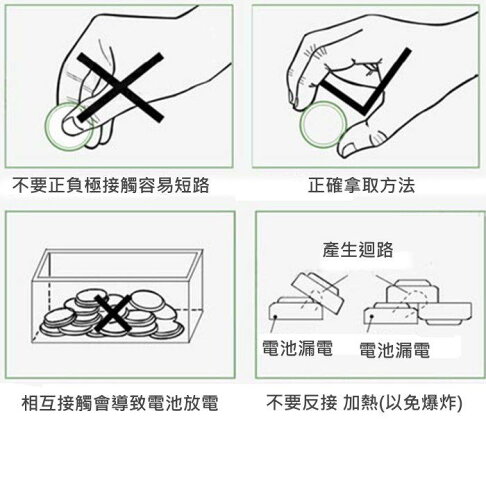 不要正負極接觸容易短路

正確拿取方法

相互接觸會導致電池放電

產生迴路

電池漏電

電池漏電

不要反接 加熱(以免爆炸)