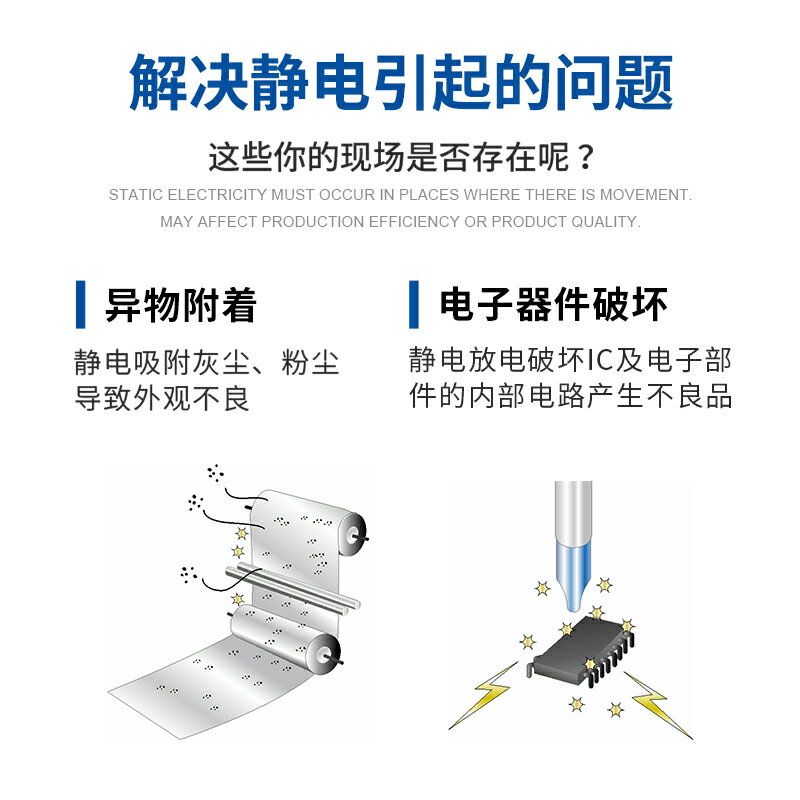 解决静电引起的问题

这些你的现场是否存在呢？

STATIC ELECTRICITY MUST OCCUR IN PLACES WHERE THERE IS MOVEMENT.
MAY AFFECT PRODUCTION EFFICIENCY OR PRODUCT QUALITY.

异物附着

静电吸附灰尘、粉尘导致外观不良

电子器件破坏

静电放电破坏IC及电子部件的内部电路产生不良品