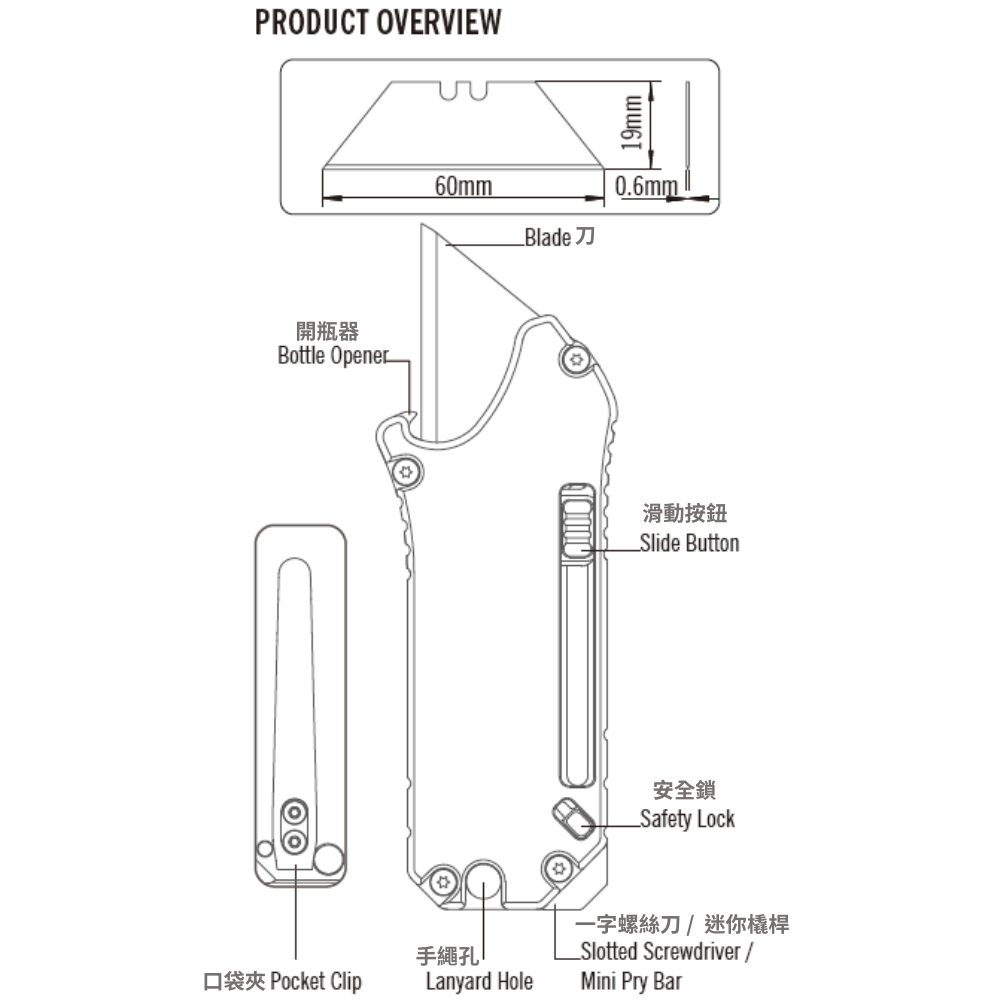 PRODUCT OVERVIEW

19mm

60mm

0.6mm

Blade 刀

開瓶器
Bottle Opener

滑動按鈕
Slide Button

安全鎖
Safety Lock

一字螺絲刀 / 迷你橇桿
Slotted Screwdriver /
Mini Pry Bar

手繩孔
Lanyard Hole

口袋夾 Pocket Clip