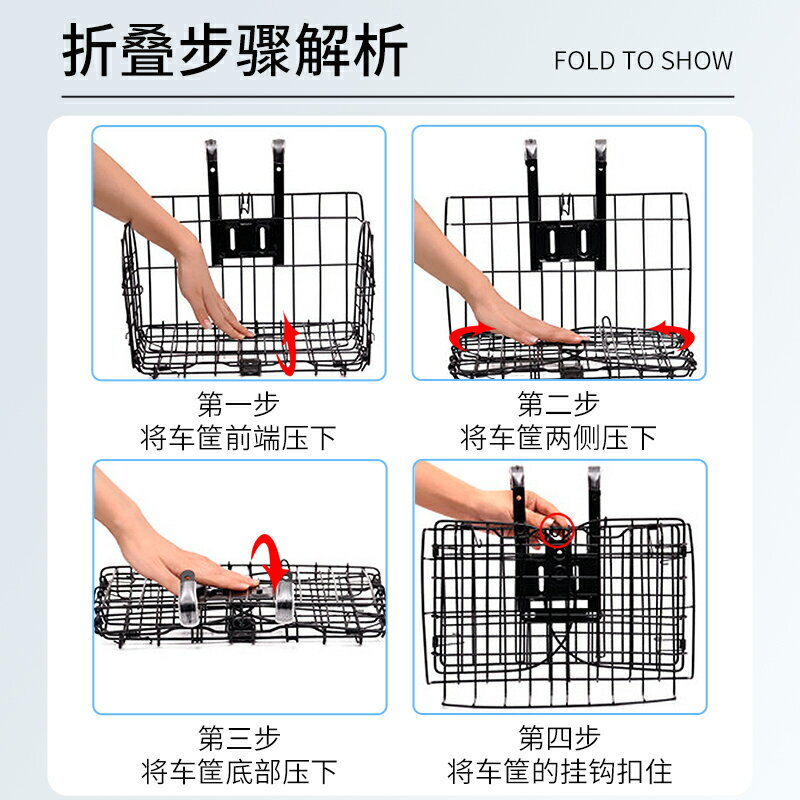 折叠步骤解析

FOLD TO SHOW

第一步
将车筐前端压下

第二步
将车筐两侧压下

第三步
将车筐底部压下

第四步
将车筐的挂钩扣住