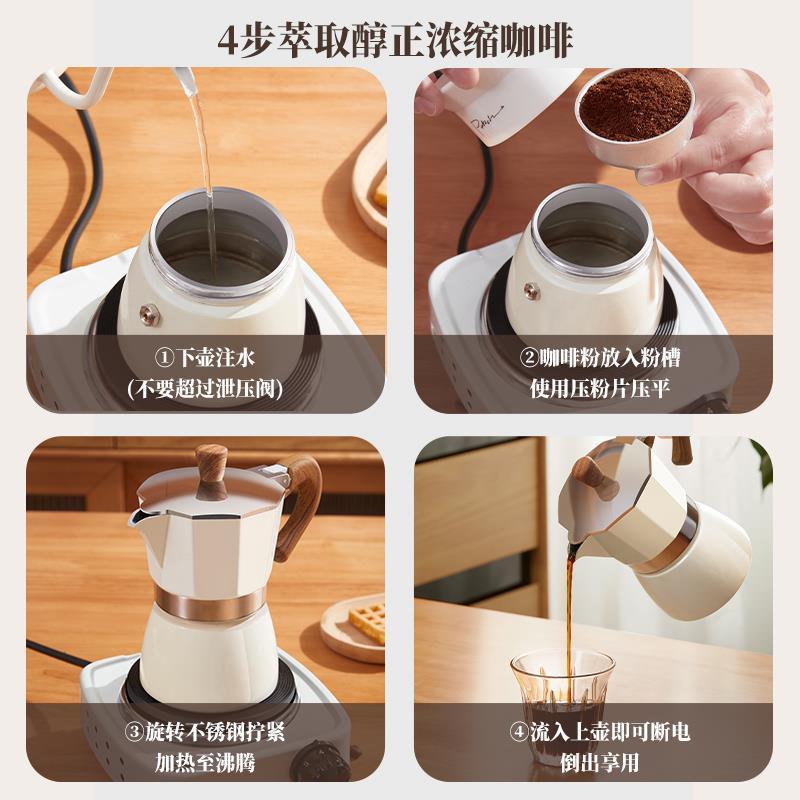 4步萃取醇正浓缩咖啡

①下壶注水
(不要超过泄压阀)

②咖啡粉放入粉槽
使用压粉片压平

③旋转不锈钢拧紧
加热至沸腾

④流入上壶即可断电
倒出享用