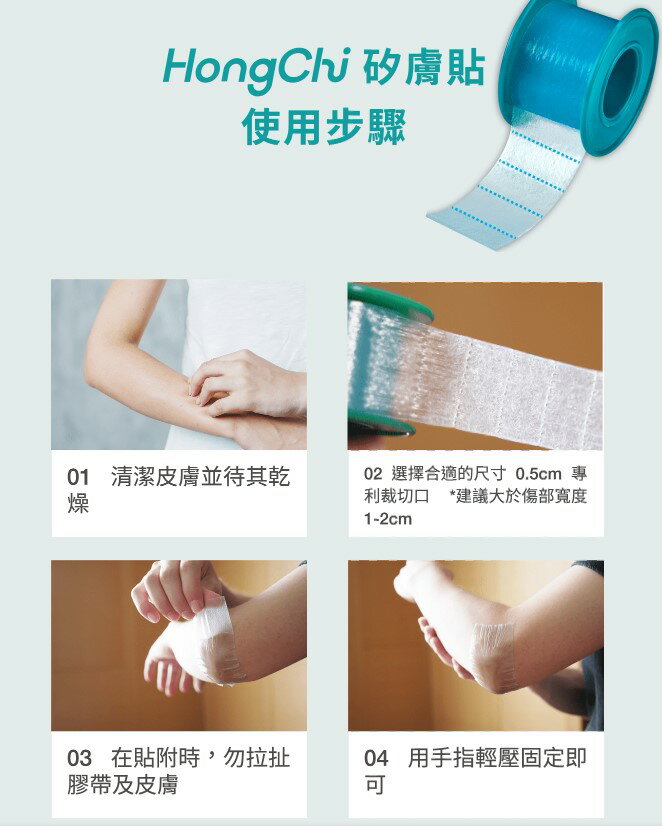 HongChi 矽膚貼
使用步驟

01 清潔皮膚並待其乾燥

02 選擇合適的尺寸 0.5cm 專利裁切口 *建議大於傷部寬度 1-2cm

03 在貼附時，勿拉扯膠帶及皮膚

04 用手指輕壓固定即可