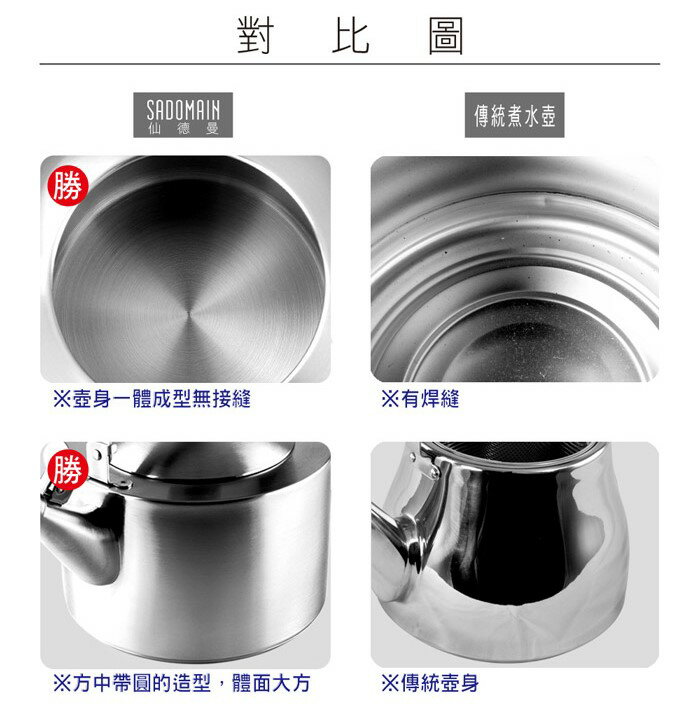 對 比 圖

SADOMAIN
仙 德 曼

傳統煮水壺

勝

※壺身一體成型無接縫

※有焊縫

勝

※方中帶圓的造型，體面大方

※傳統壺身