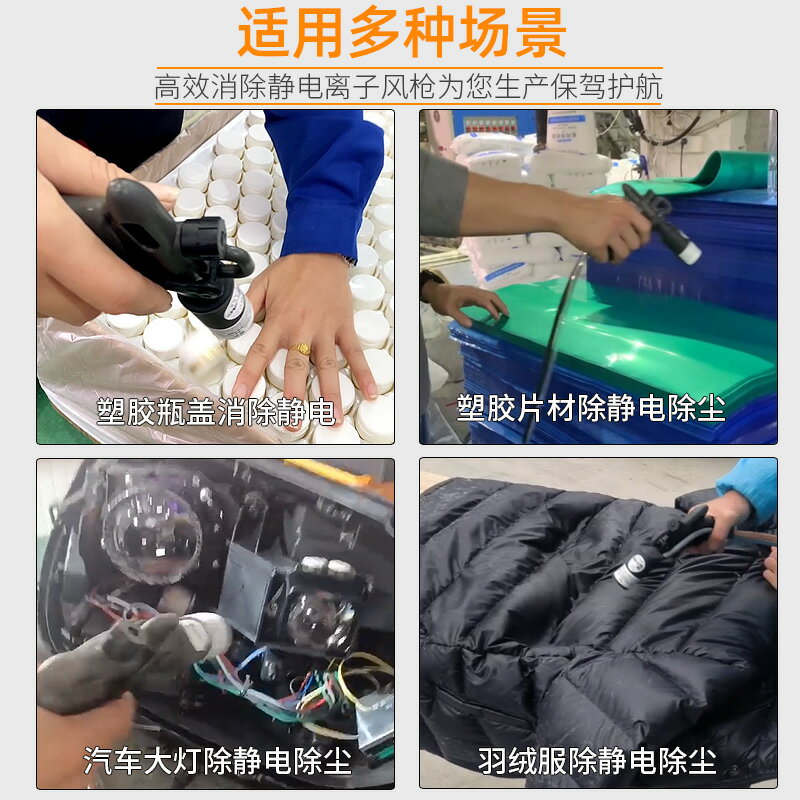 适用多种场景

高效消除静电离子风枪为您生产保驾护航

塑胶瓶盖消除静电

塑胶片材除静电除尘

汽车大灯除静电除尘

羽绒服除静电除尘