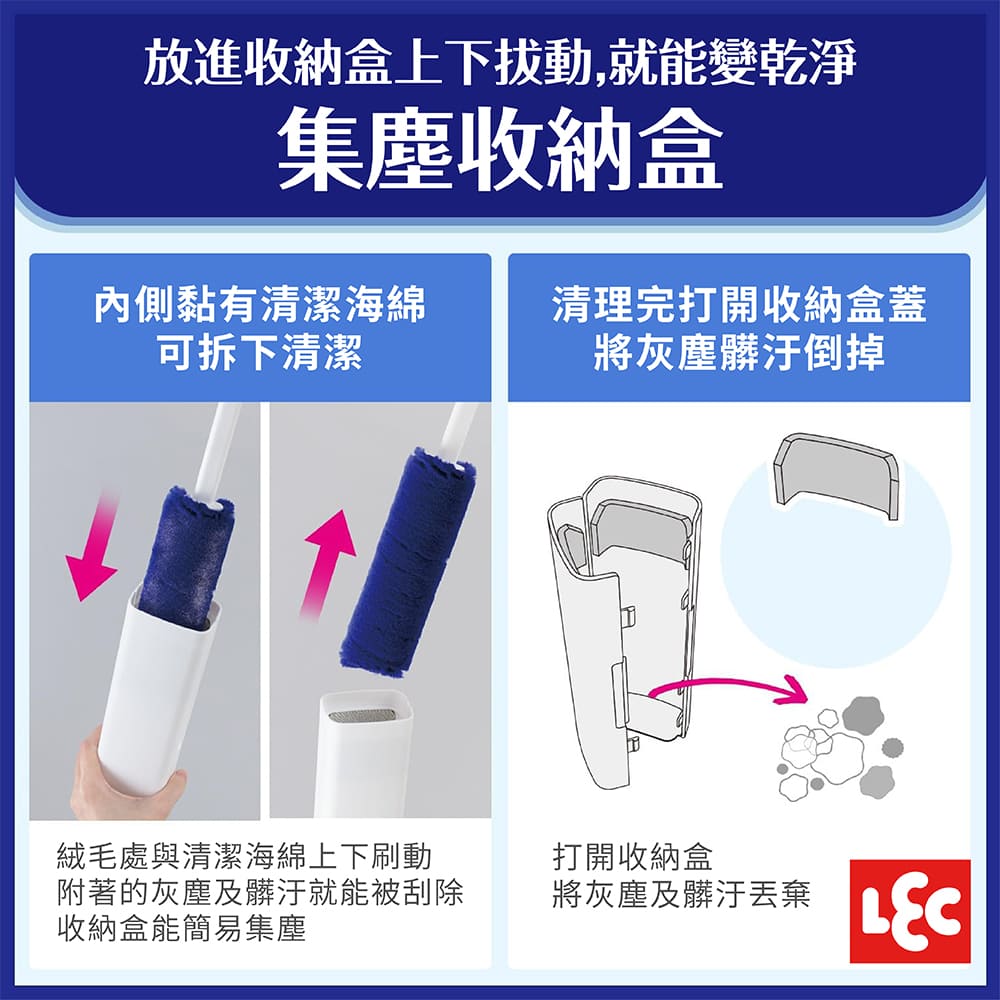 放進收納盒上下拔動,就能變乾淨
集塵收納盒

內側黏有清潔海綿
可拆下清潔

絨毛處與清潔海綿上下刷動
附著的灰塵及髒汙就能被刮除
收納盒能簡易集塵

清理完打開收納盒蓋
將灰塵髒汙倒掉

打開收納盒
將灰塵及髒汙丟棄

LEC