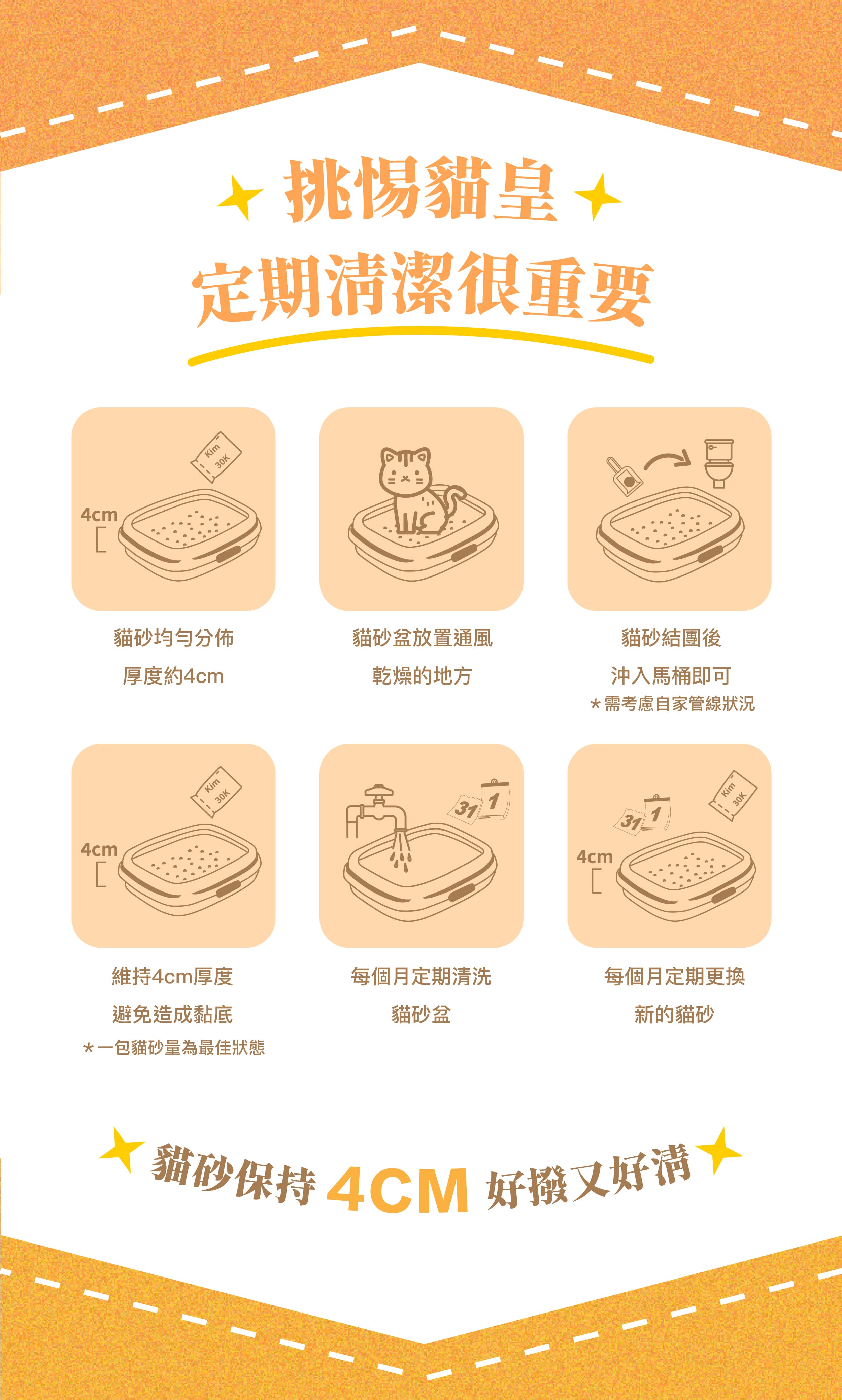 挑惕貓皇
定期清潔很重要

Kim 30K
4cm

貓砂均勻分佈
厚度約4cm

貓砂盆放置通風
乾燥的地方

貓砂結團後
沖入馬桶即可
＊需考慮自家管線狀況

Kim 30K
4cm

維持4cm厚度
避免造成黏底
＊一包貓砂量為最佳狀態

31 1

每個月定期清洗
貓砂盆

31 1
Kim 30K
4cm

每個月定期更換
新的貓砂

貓砂保持 4CM 好撥又好清