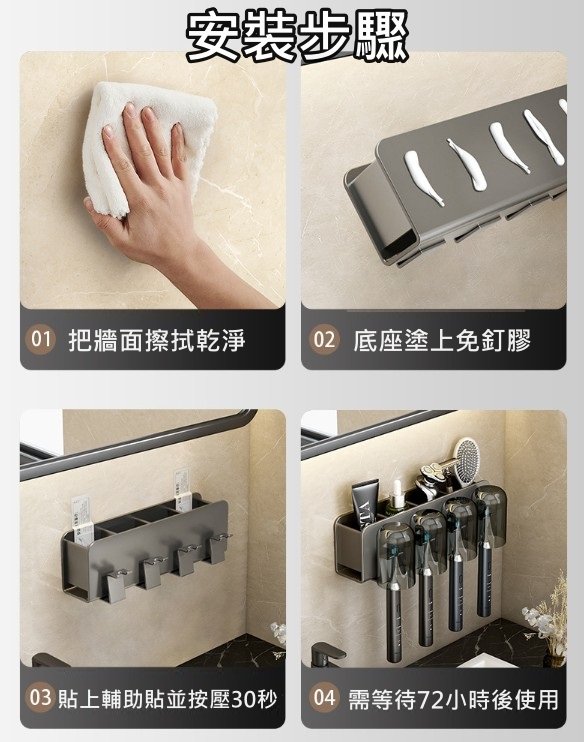 安裝步驟

01 把牆面擦拭乾淨

02 底座塗上免釘膠

03 貼上輔助貼並按壓30秒

04 需等待72小時後使用