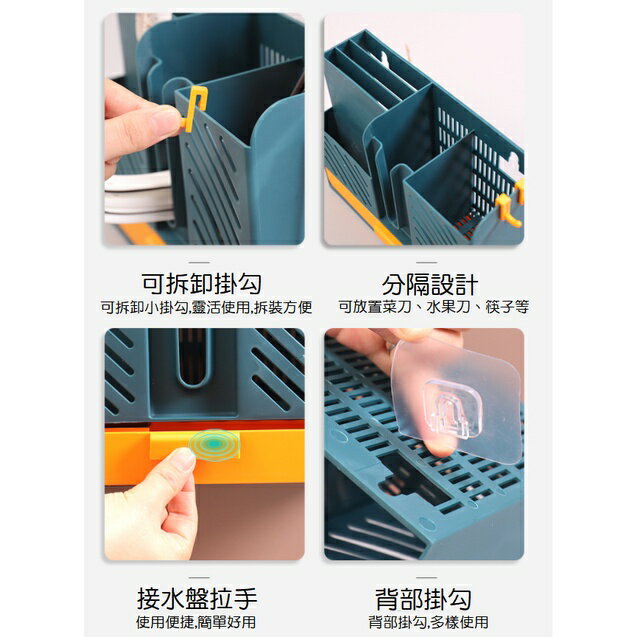 可拆卸掛勾

可拆卸小掛勾,靈活使用,拆裝方便

分隔設計

可放置菜刀、水果刀、筷子等

接水盤拉手

使用便捷,簡單好用

背部掛勾

背部掛勾,多樣使用