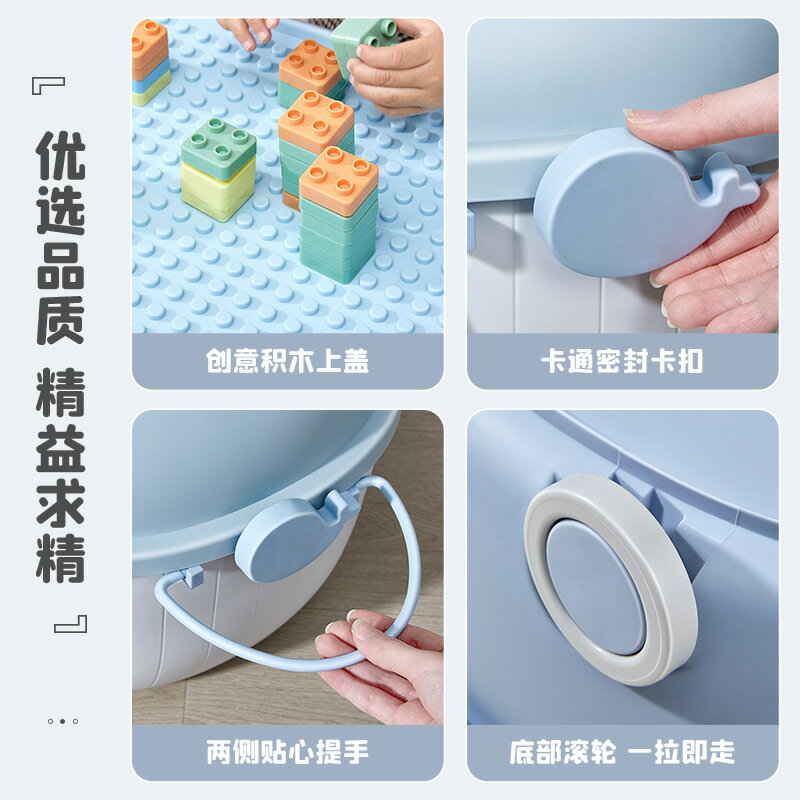 「
优选品质
精益求精
」

创意积木上盖

卡通密封卡扣

两侧贴心提手

底部滚轮 一拉即走