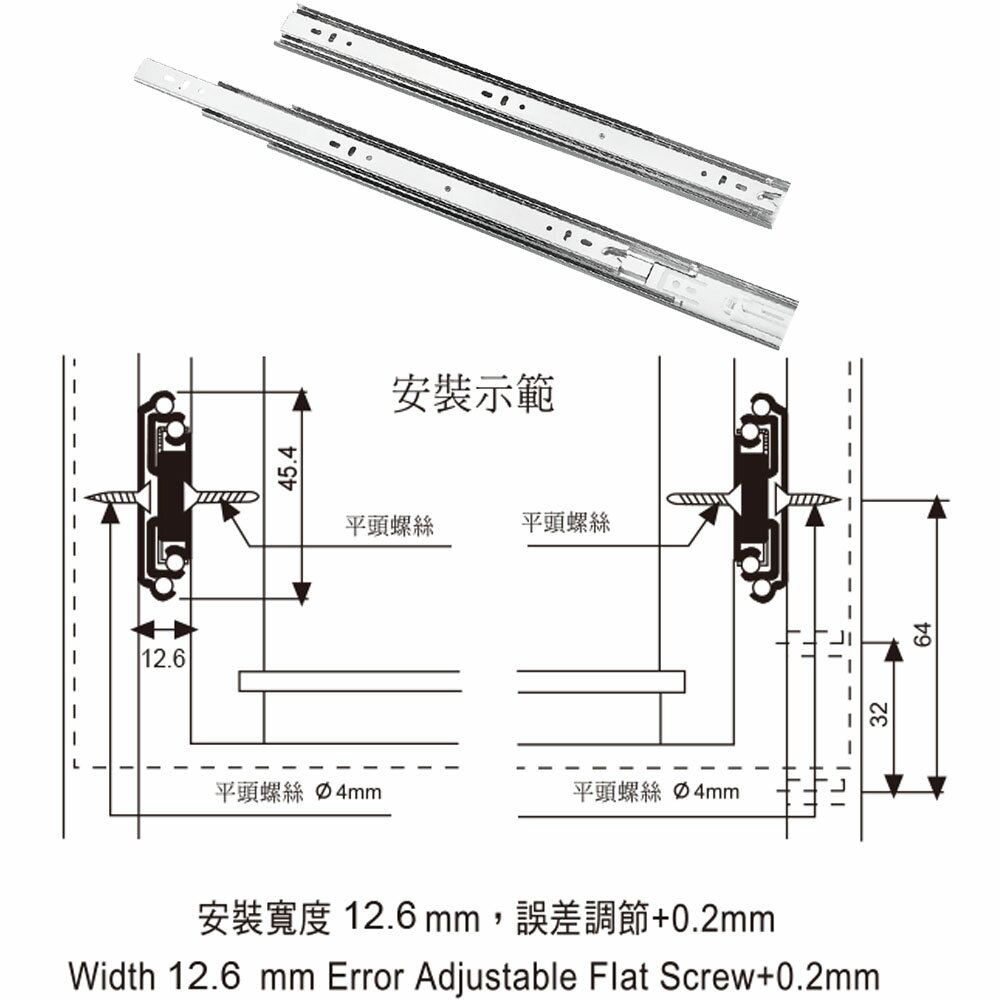 安裝示範

45.4

平頭螺絲

平頭螺絲

12.6

64

32

平頭螺絲 Ø4mm

平頭螺絲 Ø4mm

安裝寬度 12.6 mm，誤差調節+0.2mm

Width 12.6 mm Error Adjustable Flat Screw+0.2mm