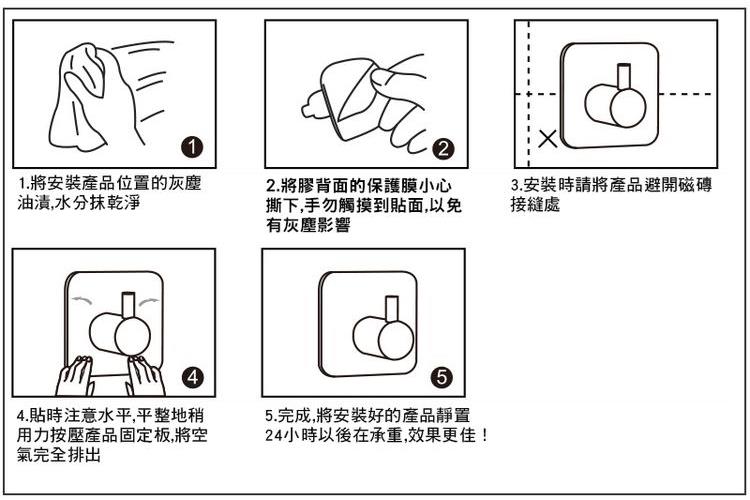 1

1.將安裝產品位置的灰塵油漬,水分抹乾淨

2

2.將膠背面的保護膜小心撕下,手勿觸摸到貼面,以免有灰塵影響

3.安裝時請將產品避開磁磚接縫處

4

4.貼時注意水平,平整地稍用力按壓產品固定板,將空氣完全排出

5

5.完成,將安裝好的產品靜置24小時以後在承重,效果更佳！