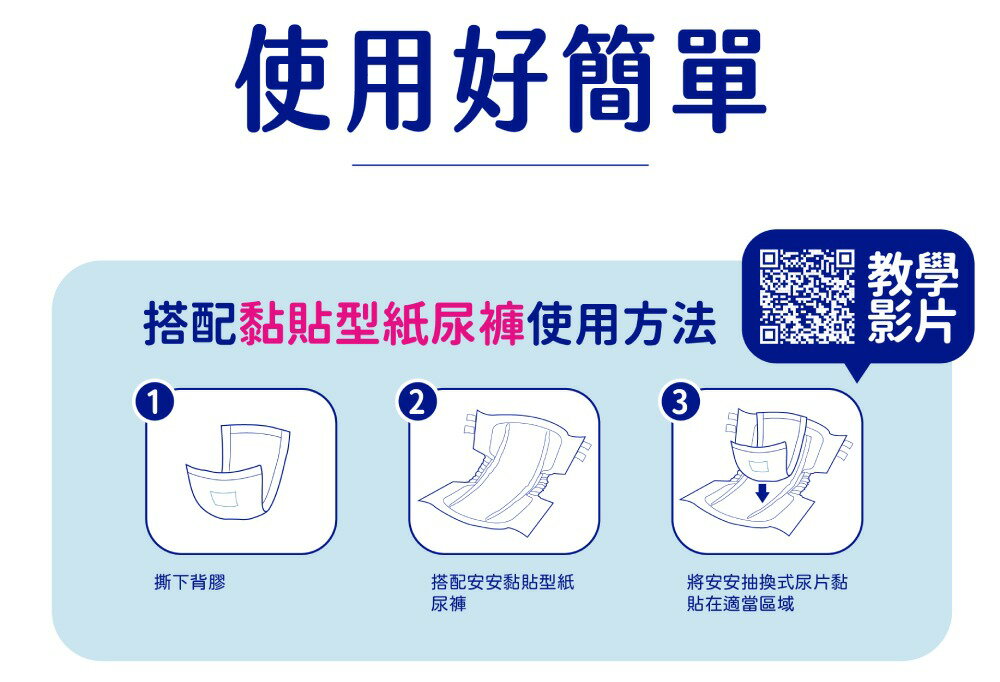 使用好簡單

搭配黏貼型紙尿褲使用方法

教學影片

1

撕下背膠

2

搭配安安黏貼型紙尿褲

3

將安安抽換式尿片黏貼在適當區域