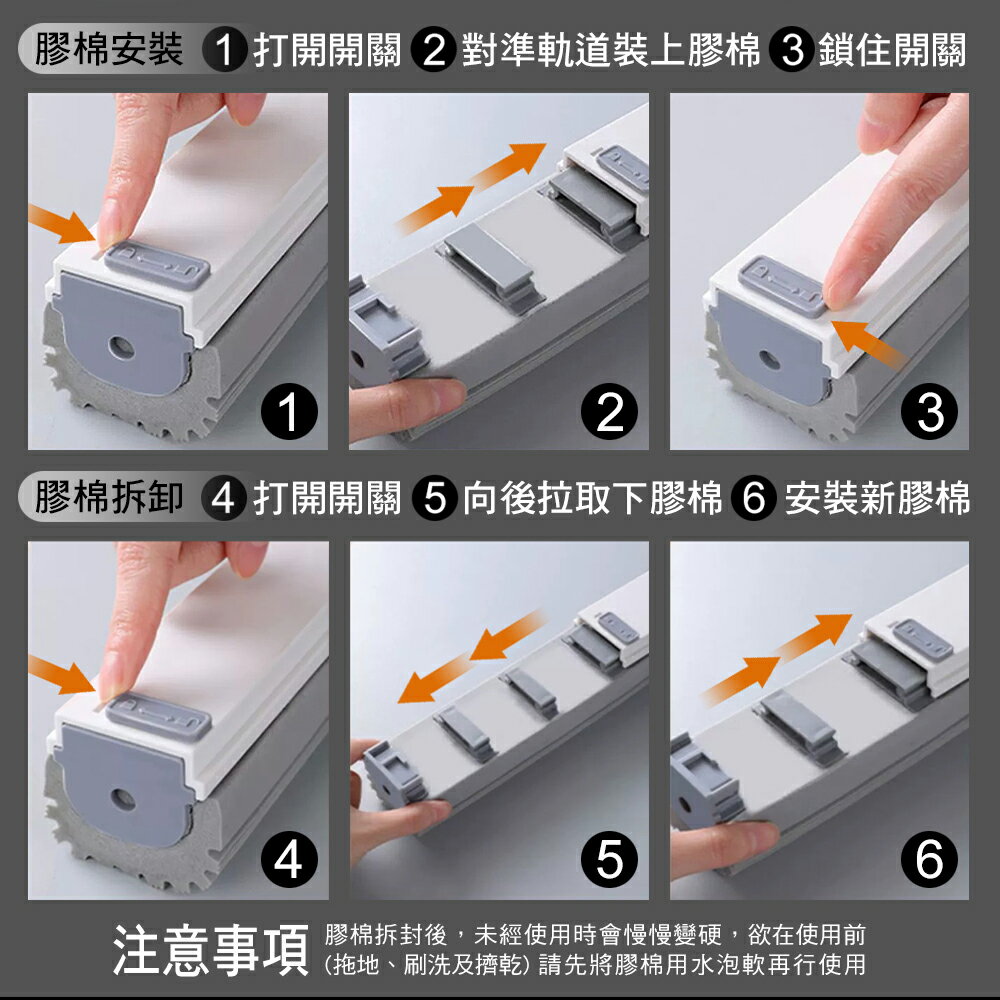 膠棉安裝 1 打開開關 2 對準軌道裝上膠棉 3 鎖住開關

1

2

3

膠棉拆卸 4 打開開關 5 向後拉取下膠棉 6 安裝新膠棉

4

5

6

注意事項 膠棉拆封後，未經使用時會慢慢變硬，欲在使用前(拖地、刷洗及擠乾) 請先將膠棉用水泡軟再行使用