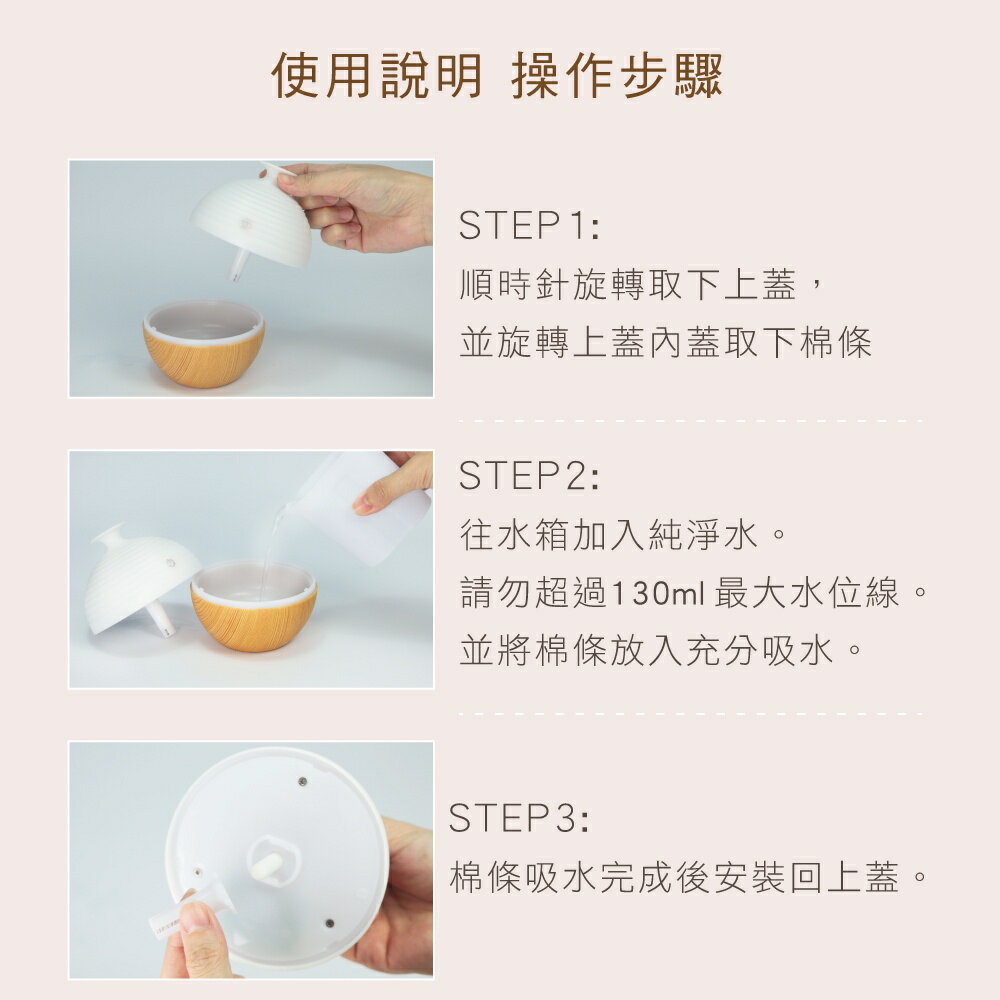 使用說明 操作步驟

STEP1:
順時針旋轉取下上蓋，
並旋轉上蓋內蓋取下棉條

STEP2:
往水箱加入純淨水。
請勿超過130ml 最大水位線。
並將棉條放入充分吸水。

STEP3:
棉條吸水完成後安裝回上蓋。