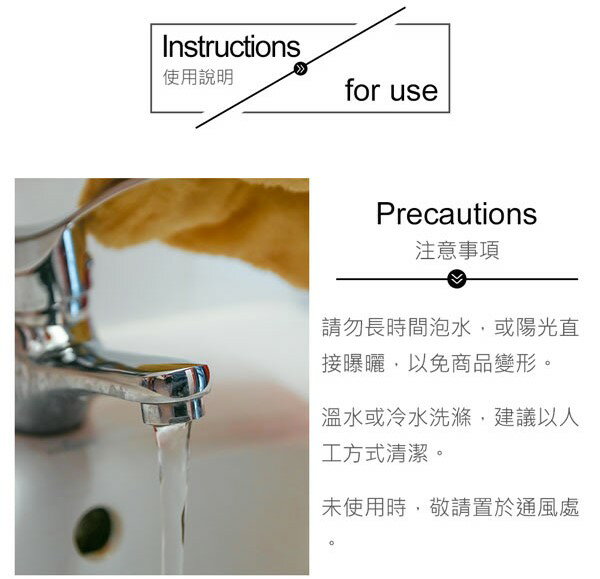 Instructions
使用說明
for use

Precautions
注意事項

請勿長時間泡水，或陽光直接曝曬，以免商品變形。

溫水或冷水洗滌，建議以人工方式清潔。

未使用時，敬請置於通風處。