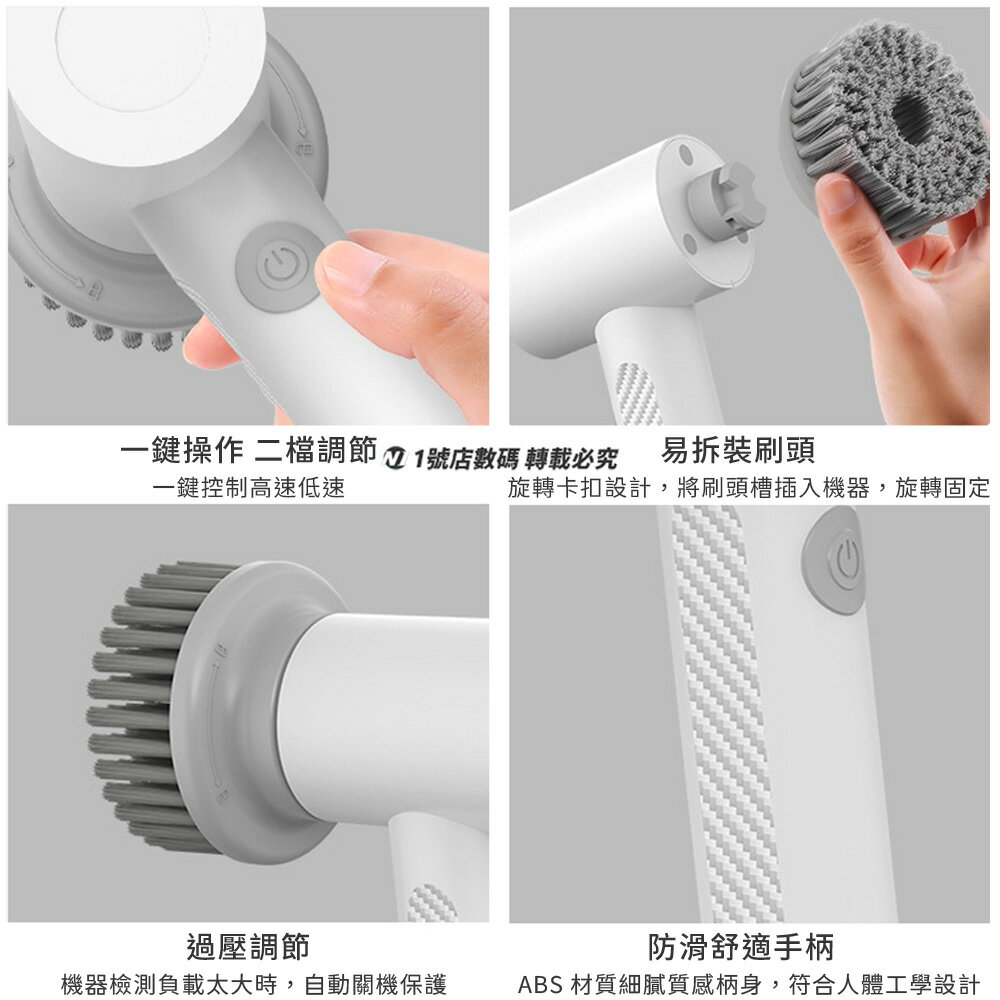 一鍵操作 二檔調節
一鍵控制高速低速

1號店數碼 轉載必究

易拆裝刷頭
旋轉卡扣設計，將刷頭槽插入機器，旋轉固定

過壓調節
機器檢測負載太大時，自動關機保護

防滑舒適手柄
ABS 材質細膩質感柄身，符合人體工學設計