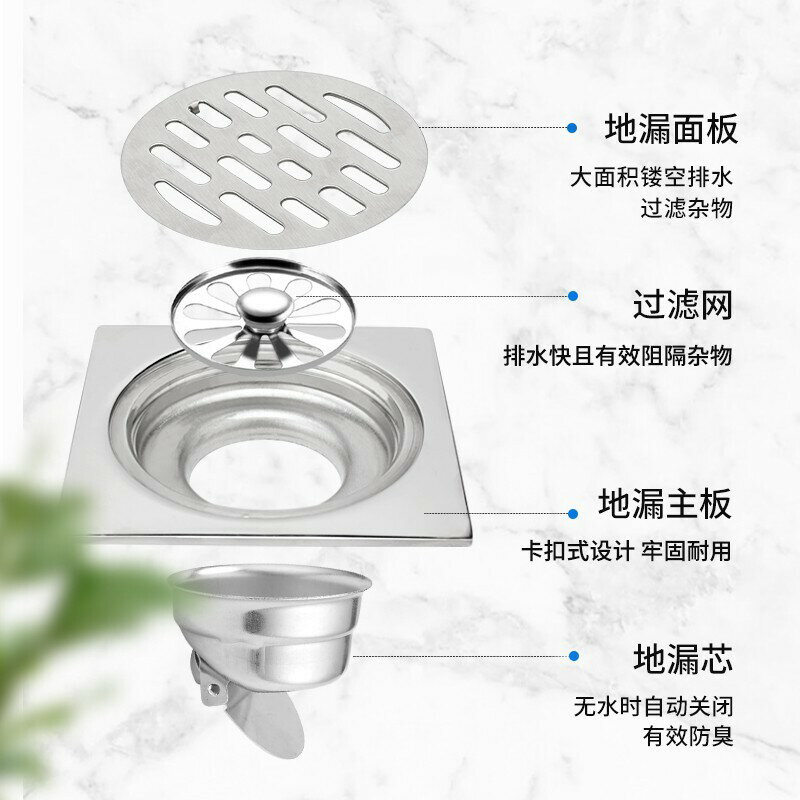 地漏面板
大面积镂空排水
过滤杂物

过滤网
排水快且有效阻隔杂物

地漏主板
卡扣式设计 牢固耐用

地漏芯
无水时自动关闭
有效防臭