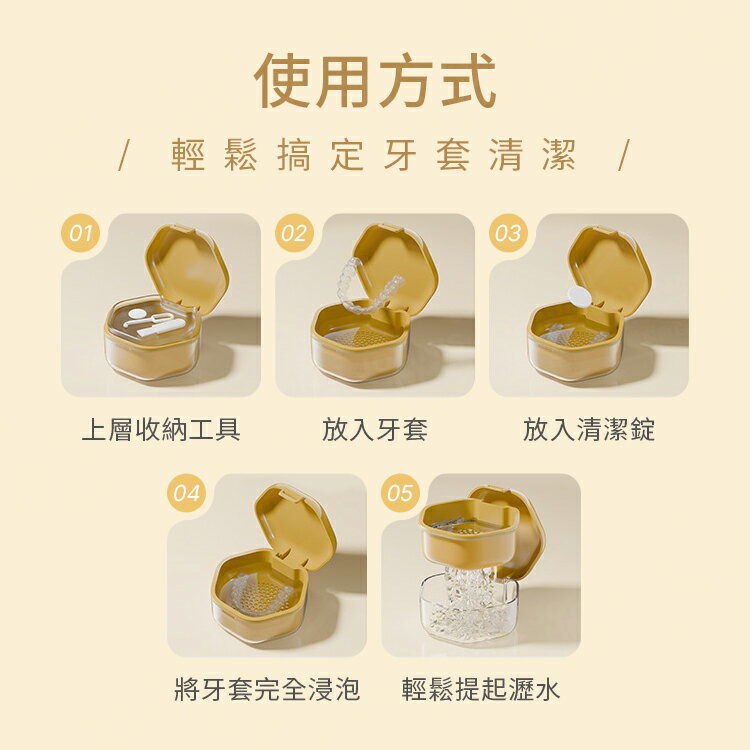 使用方式

/ 輕鬆搞定牙套清潔 /

01

上層收納工具

02

放入牙套

03

放入清潔錠

04

將牙套完全浸泡

05

輕鬆提起瀝水